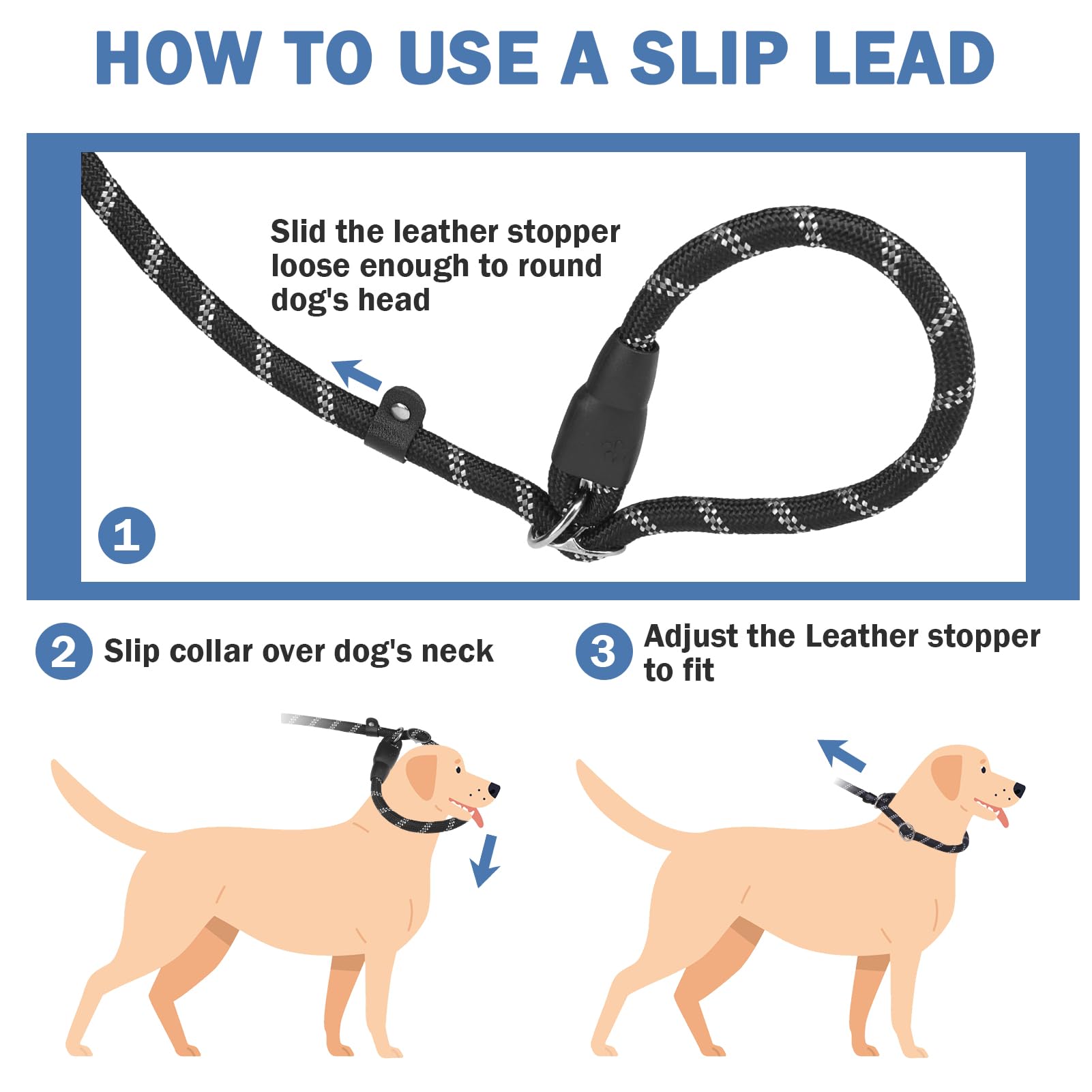 HOW TO USE A SLIP LEAD

Slid the leather stopper loose enough to round dog's head

1

2 Slip collar over dog's neck

3 Adjust the Leather stopper to fit