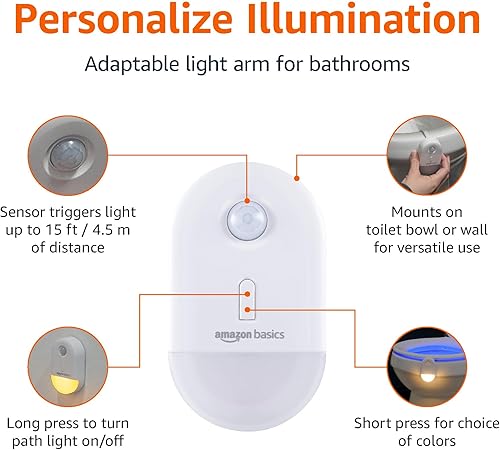 Personalize Illumination

Adaptable light arm for bathrooms

Sensor triggers light up to 15 ft / 4.5 m of distance

Mounts on toilet bowl or wall for versatile use

amazon basics

Long press to turn path light on/off

Short press for choice of colors