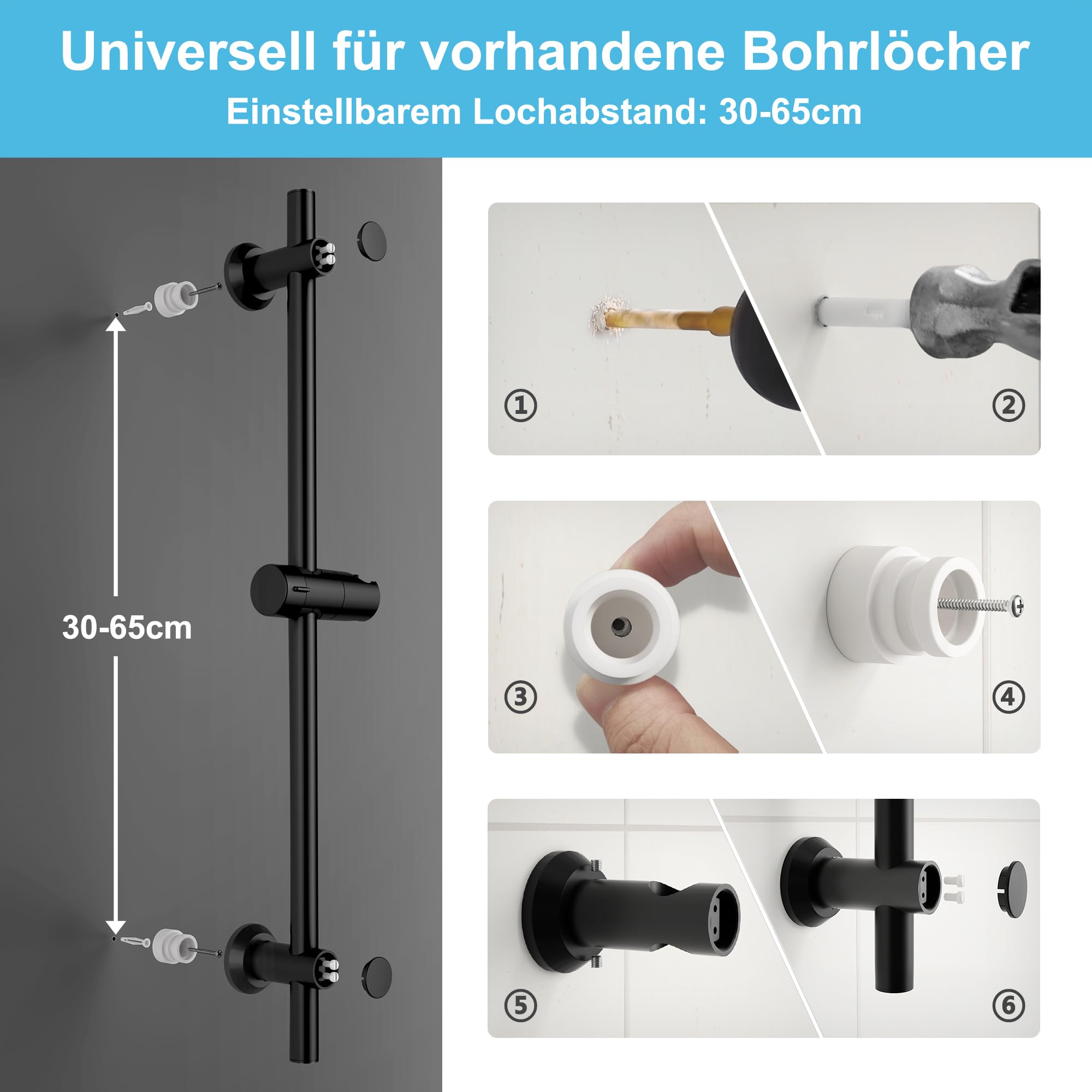 Universell für vorhandene Bohrlöcher
Einstellbarem Lochabstand: 30-65cm

30-65cm

①
②
③
④
⑤
⑥