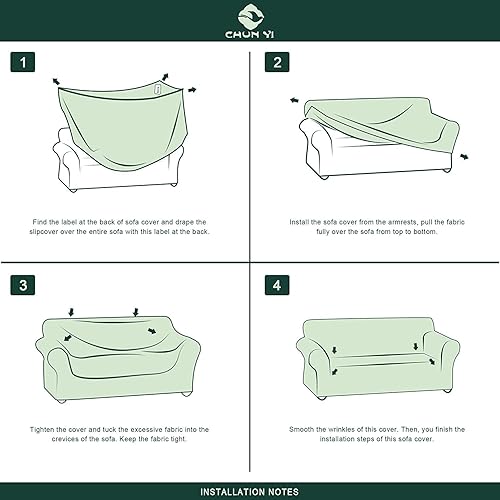 CHUN YI

1

Find the label at the back of sofa cover and drape the slipcover over the entire sofa with this label at the back.

2

Install the sofa cover from the armrests, pull the fabric fully over the sofa from top to bottom.

3

Tighten the cover and tuck the excessive fabric into the crevices of the sofa. Keep the fabric tight.

4

Smooth the wrinkles of this cover. Then, you finish the installation steps of this sofa cover.

INSTALLATION NOTES