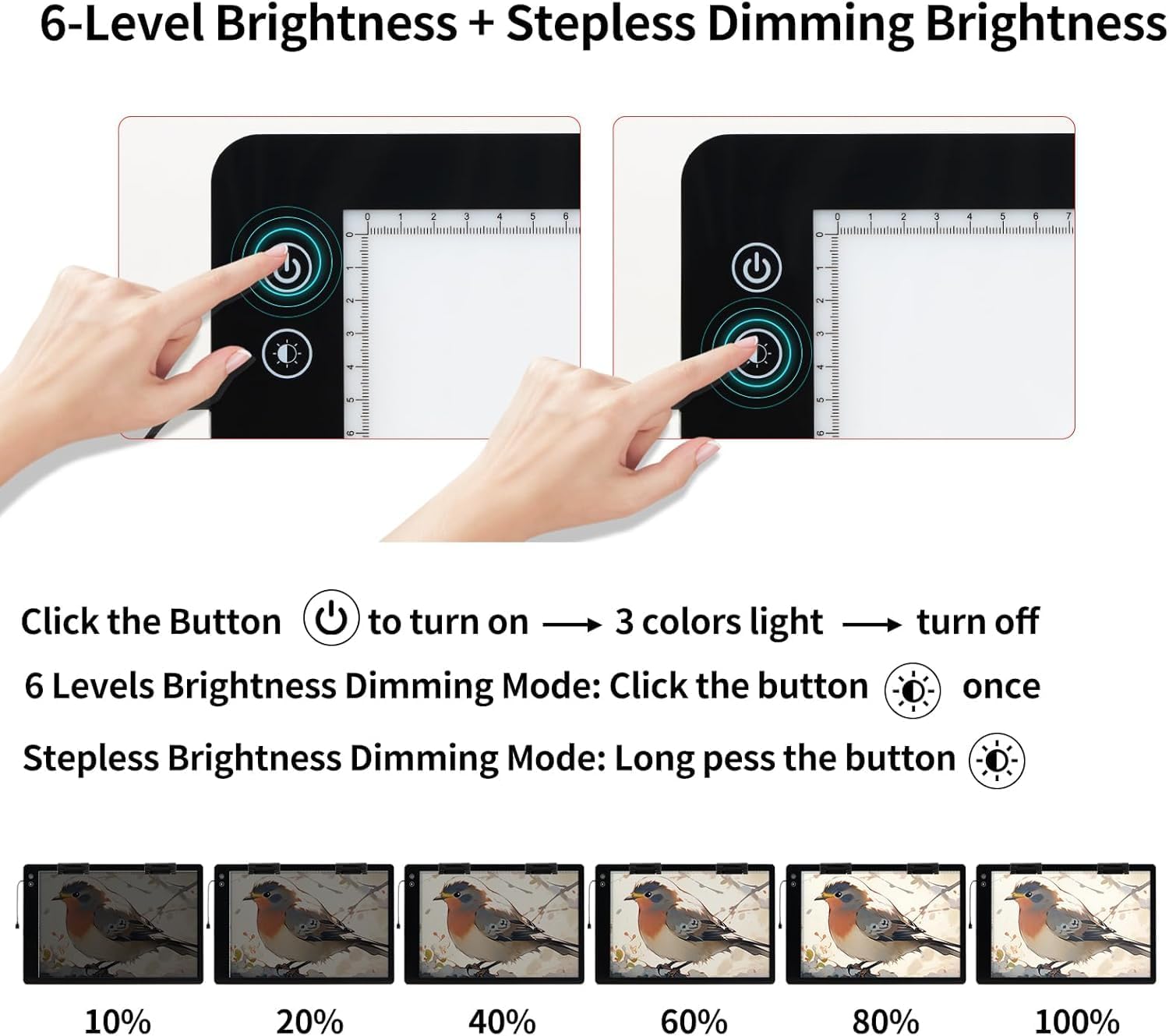 6-Level Brightness + Stepless Dimming Brightness

0 1 2 3 4 5 6
0 1 2 3 4 5 6

0 1 2 3 4 5 6 7
0 1 2 3 4 5 6

Click the Button to turn on → 3 colors light → turn off

6 Levels Brightness Dimming Mode: Click the button once

Stepless Brightness Dimming Mode: Long pess the button

10% 20% 40% 60% 80% 100%