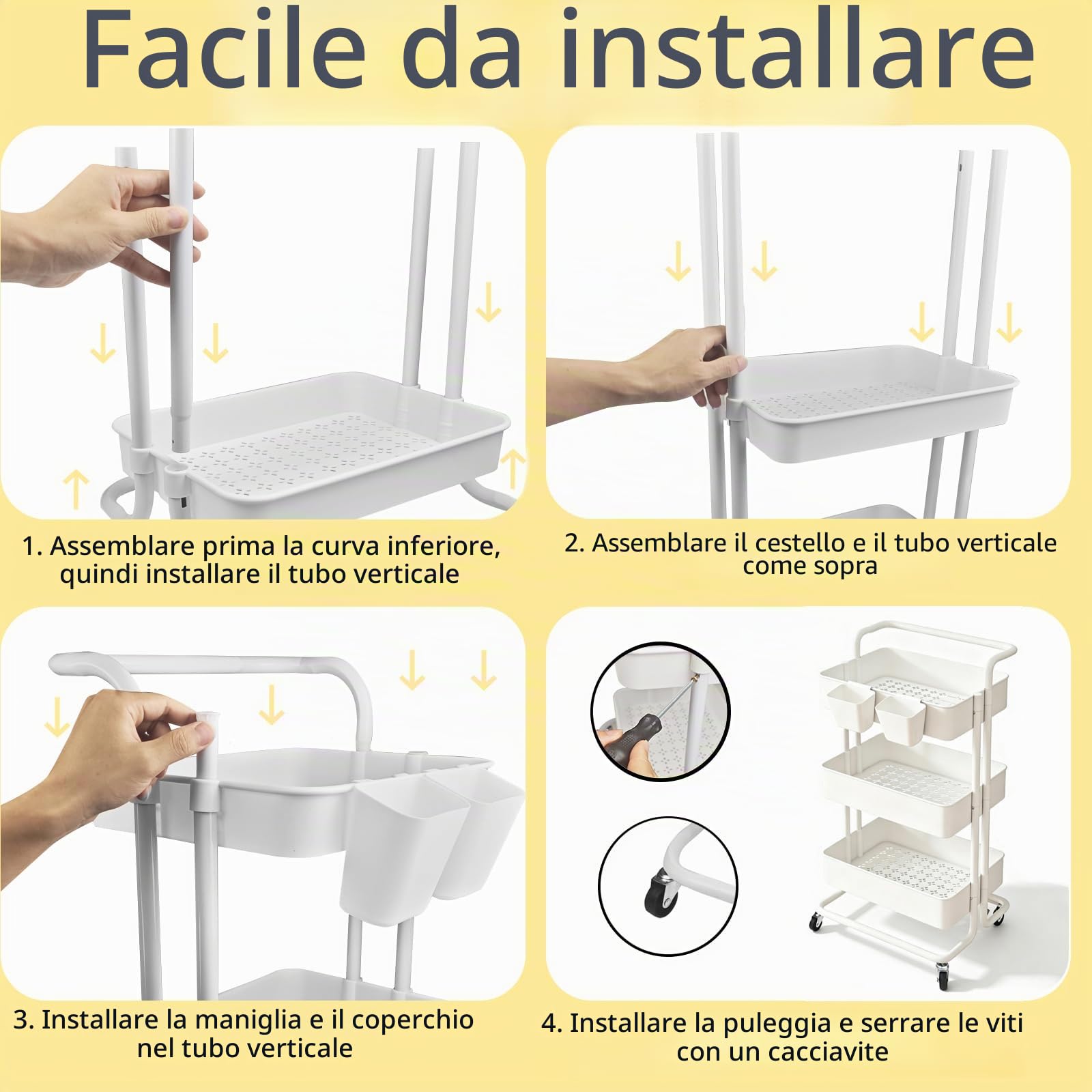 Facile da installare

1. Assemblare prima la curva inferiore, quindi installare il tubo verticale

2. Assemblare il cestello e il tubo verticale come sopra

3. Installare la maniglia e il coperchio nel tubo verticale

4. Installare la puleggia e serrare le viti con un cacciavite