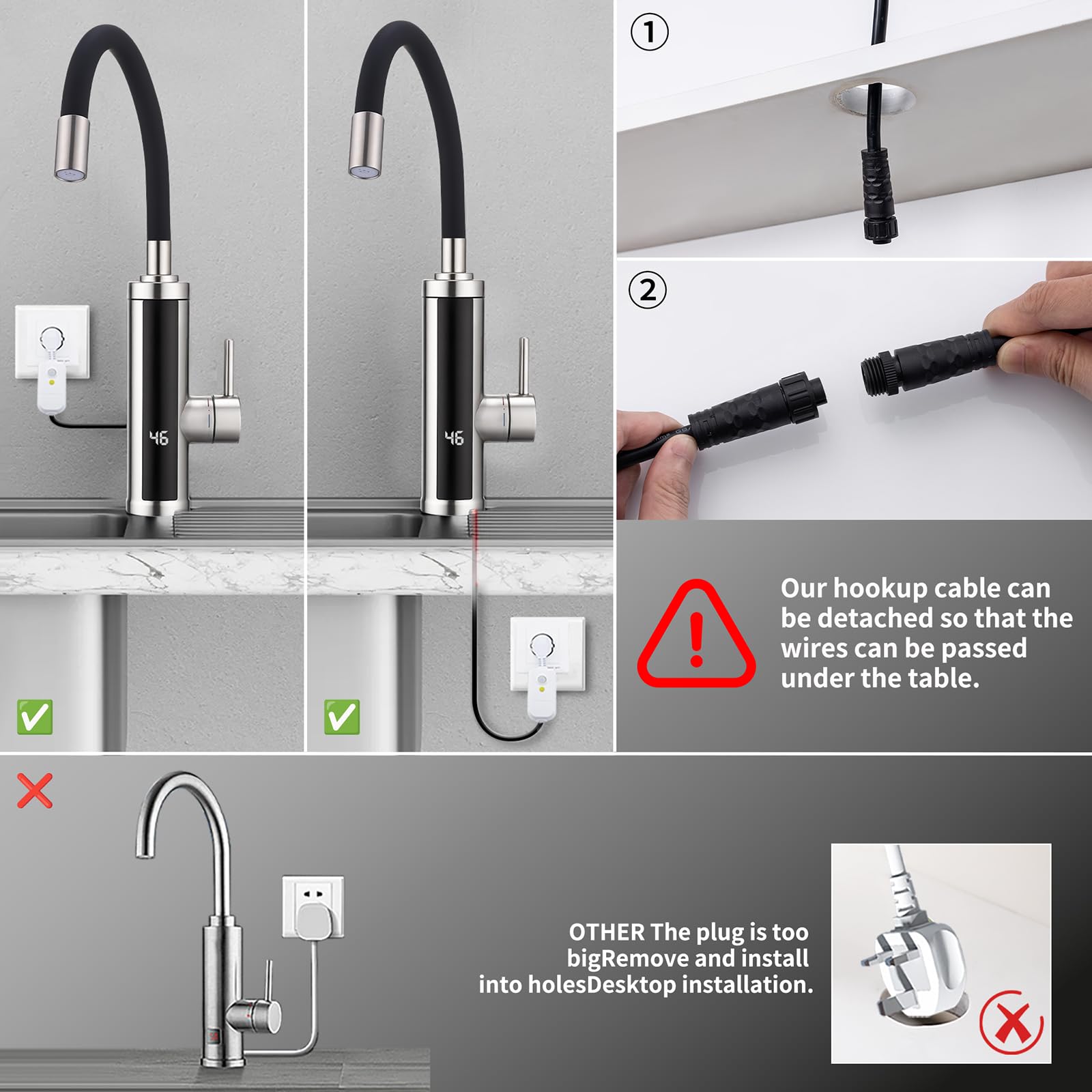 46

46

①

②

Our hookup cable can be detached so that the wires can be passed under the table.

OTHER The plug is too bigRemove and install into holesDesktop installation.