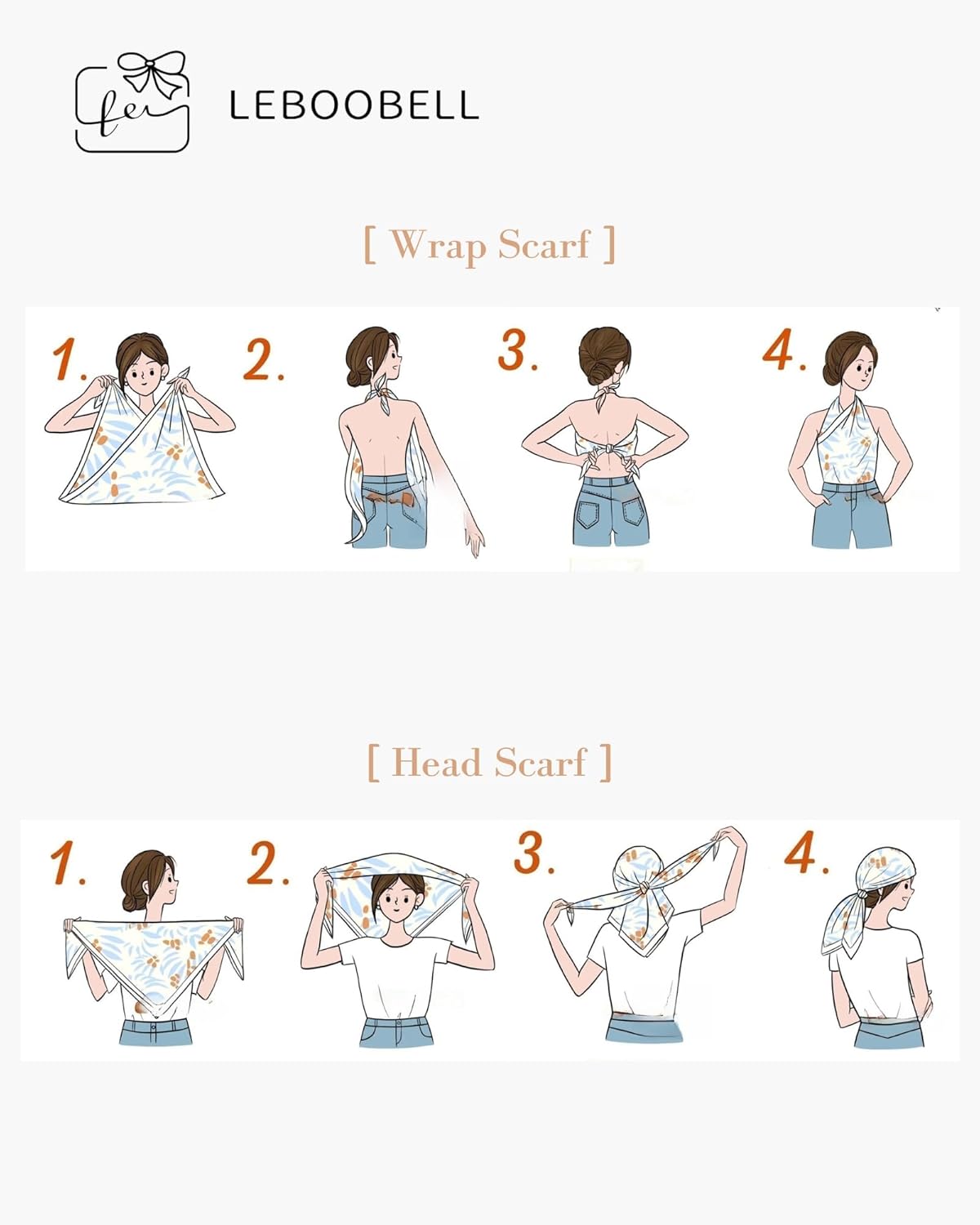 fe LEBOOBELL

[ Wrap Scarf ]

1. 2. 3. 4.

[ Head Scarf ]

1. 2. 3. 4.