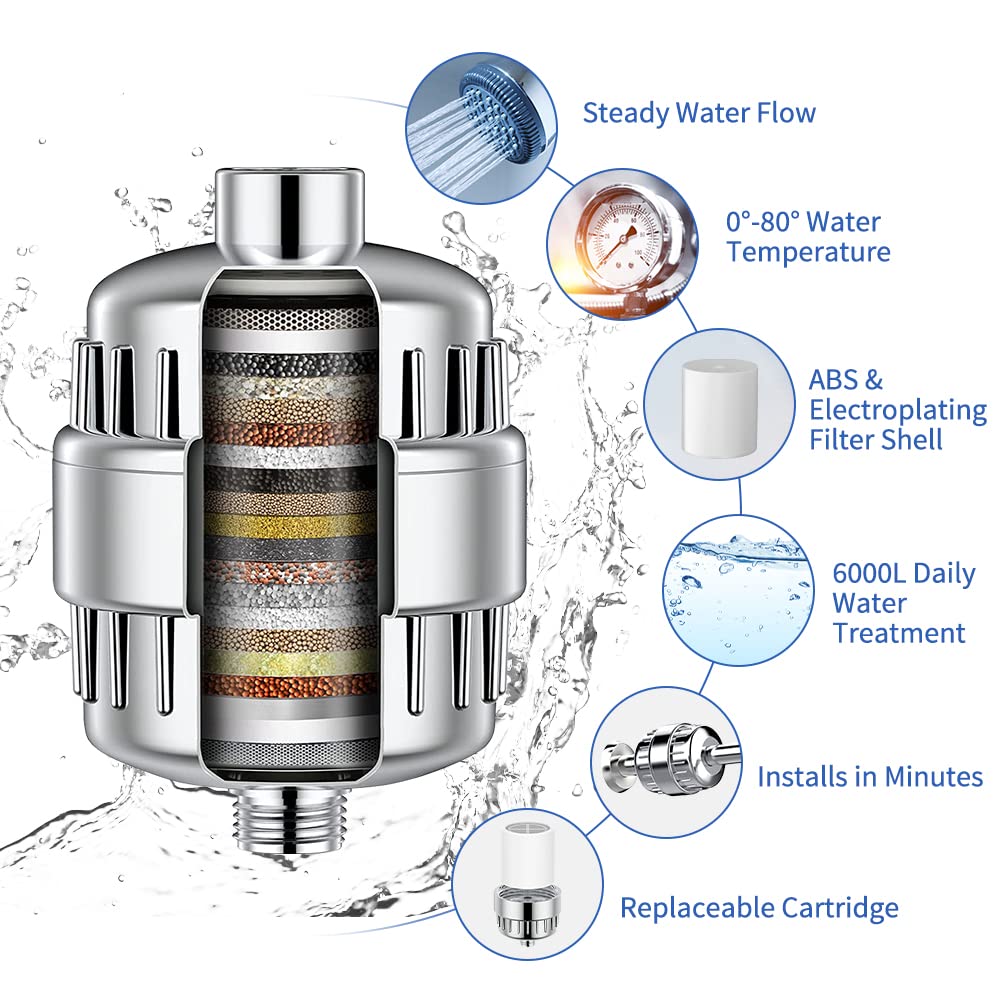 Steady Water Flow

0°-80° Water Temperature

ABS & Electroplating Filter Shell

6000L Daily Water Treatment

Installs in Minutes

Replaceable Cartridge