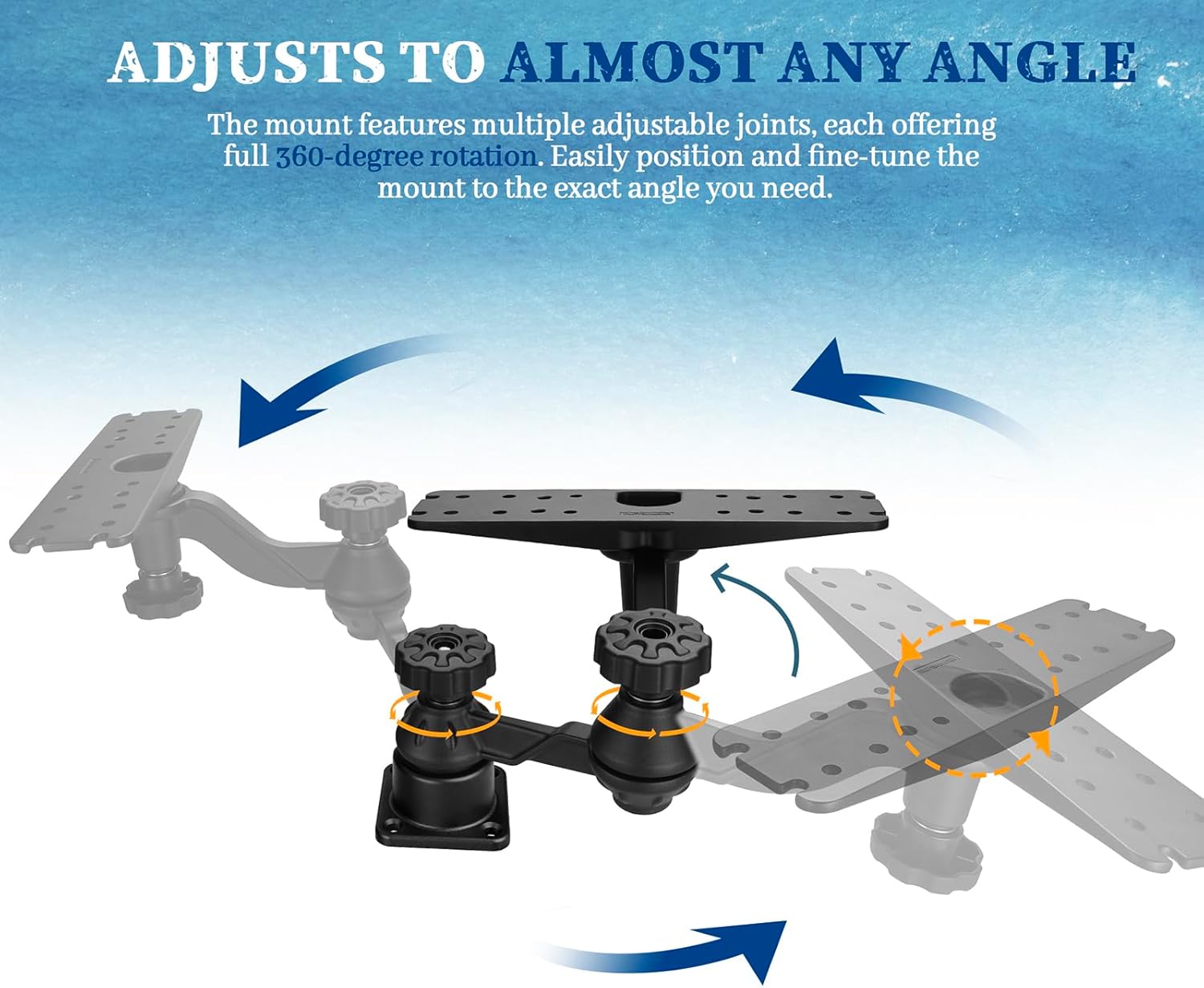 ADJUSTS TO ALMOST ANY ANGLE

The mount features multiple adjustable joints, each offering full 360-degree rotation. Easily position and fine-tune the mount to the exact angle you need.