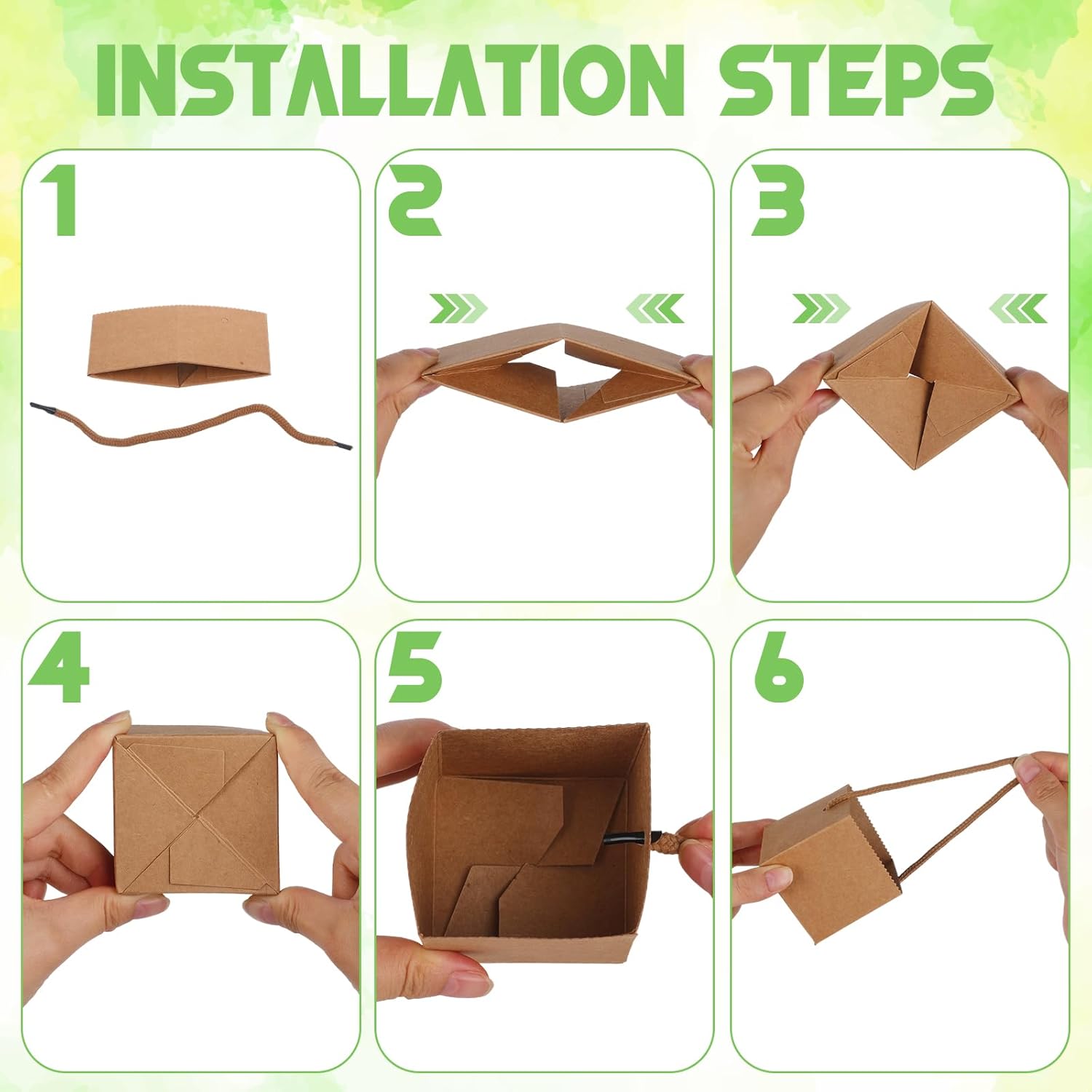 INSTALLATION STEPS

1

2

3

4

5

6