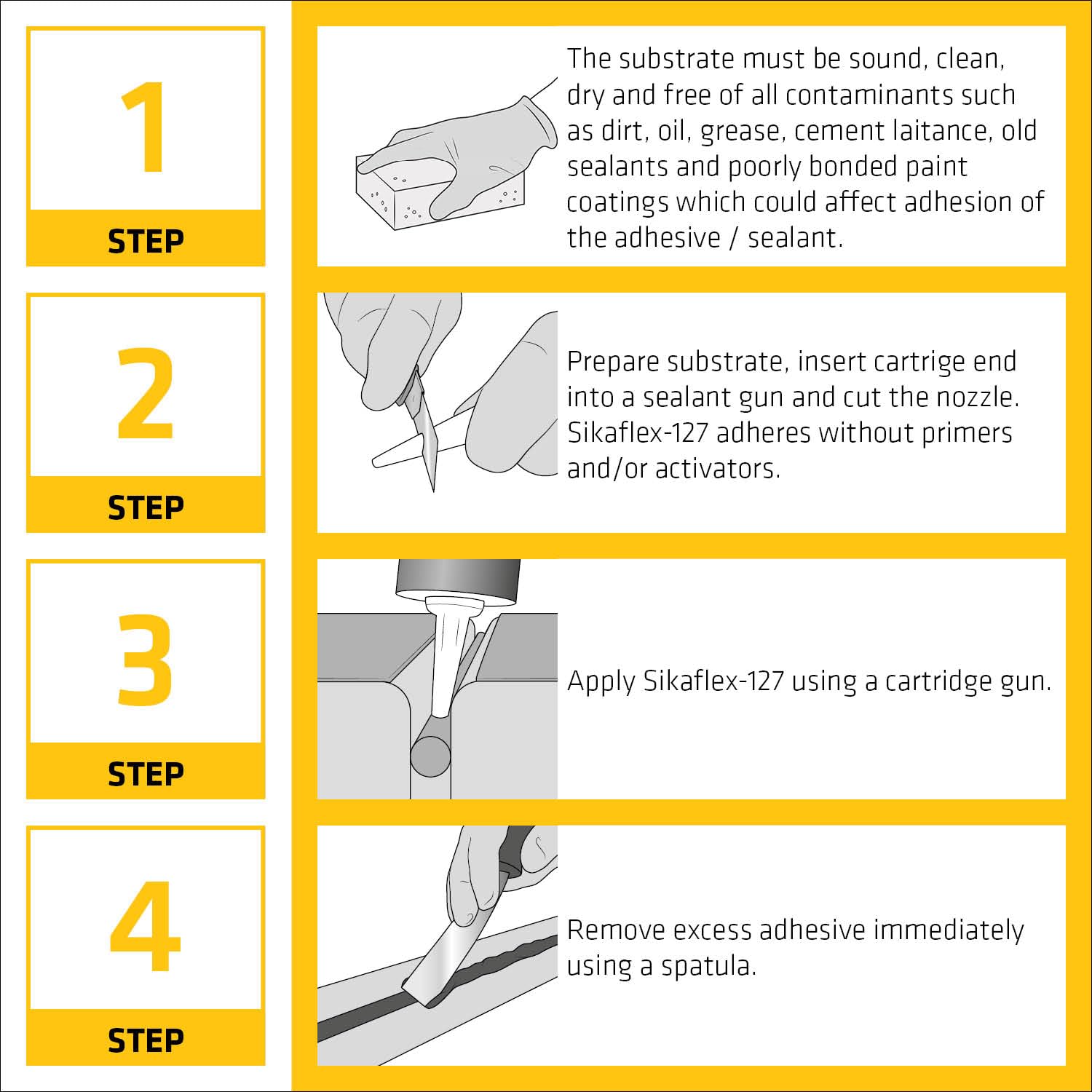 1
STEP

The substrate must be sound, clean, dry and free of all contaminants such as dirt, oil, grease, cement laitance, old sealants and poorly bonded paint coatings which could affect adhesion of the adhesive / sealant.

2
STEP

Prepare substrate, insert cartrige end into a sealant gun and cut the nozzle. Sikaflex-127 adheres without primers and/or activators.

3
STEP

Apply Sikaflex-127 using a cartridge gun.

4
STEP

Remove excess adhesive immediately using a spatula.