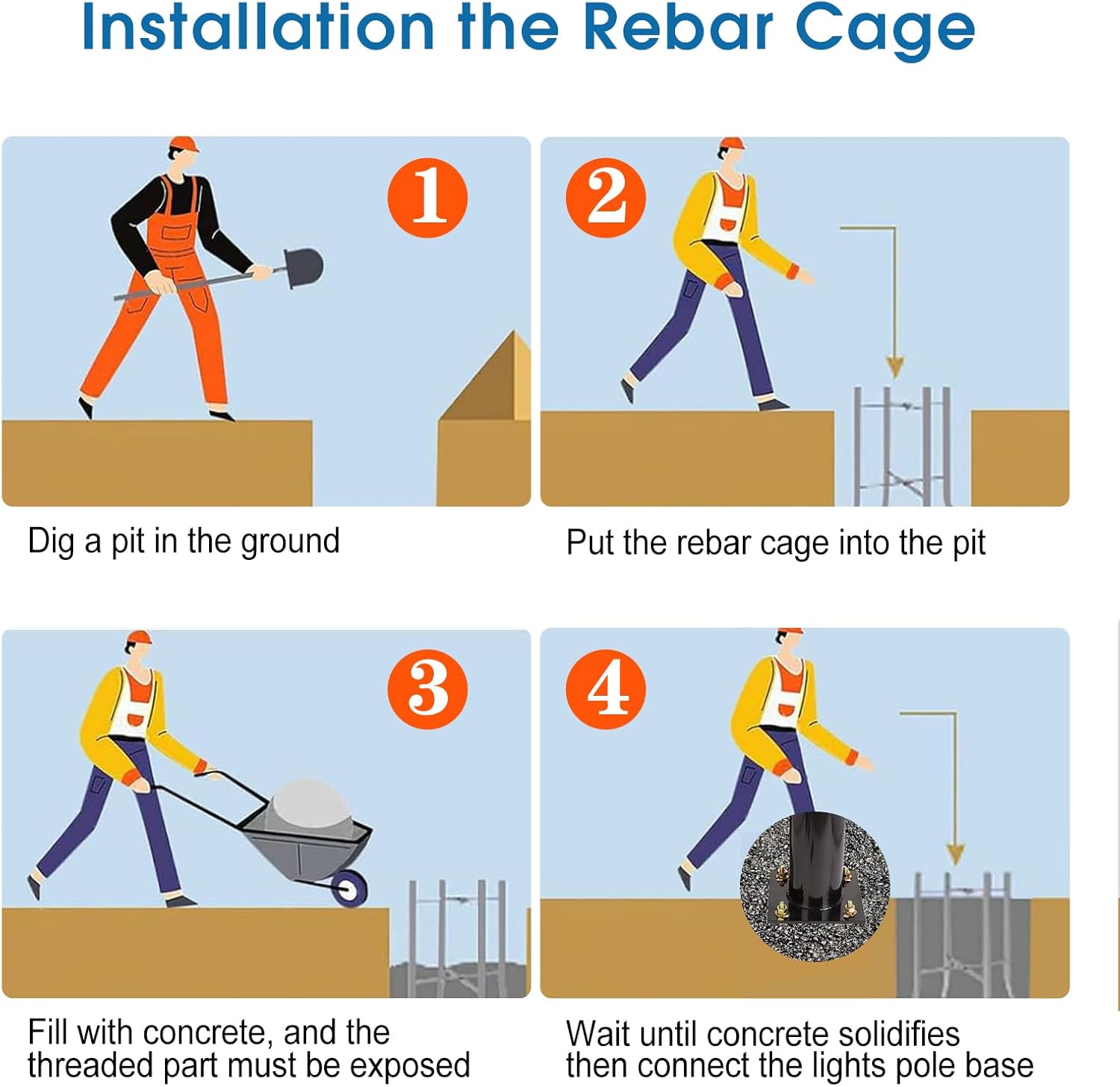 Installation the Rebar Cage

1

Dig a pit in the ground

2

Put the rebar cage into the pit

3

Fill with concrete, and the threaded part must be exposed

4

Wait until concrete solidifies then connect the lights pole base