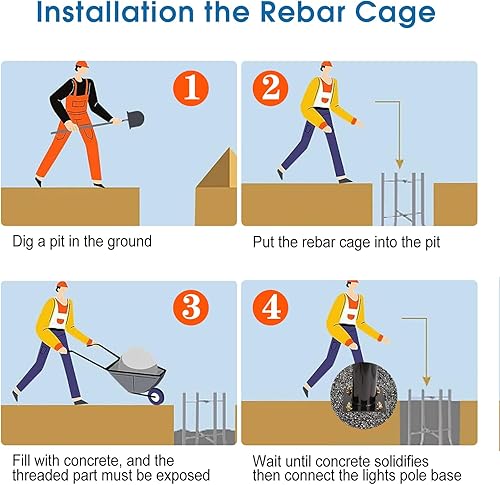 Installation the Rebar Cage

1

Dig a pit in the ground

2

Put the rebar cage into the pit

3

Fill with concrete, and the threaded part must be exposed

4

Wait until concrete solidifies then connect the lights pole base