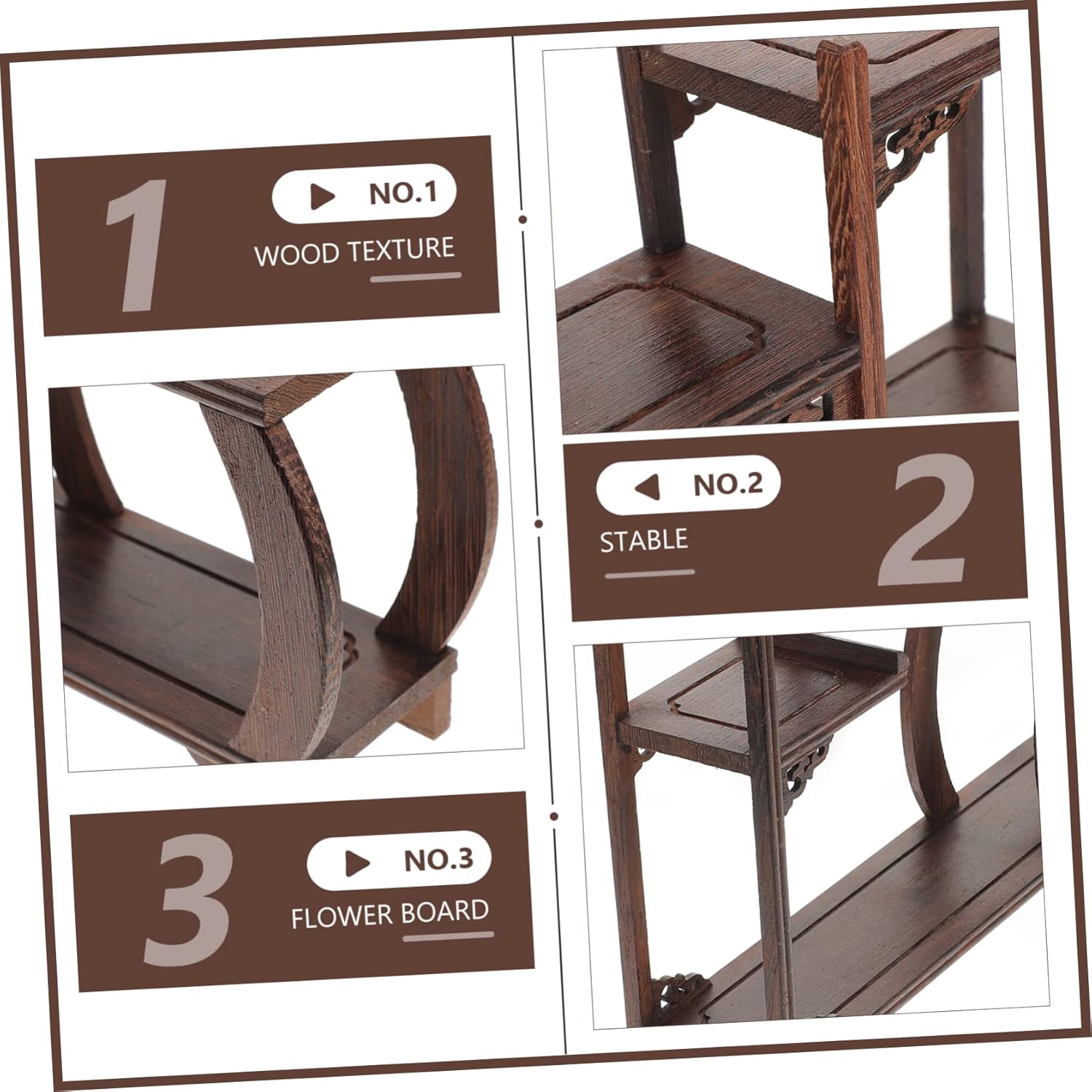 1
NO.1
WOOD TEXTURE

NO.2
STABLE
2

3
NO.3
FLOWER BOARD