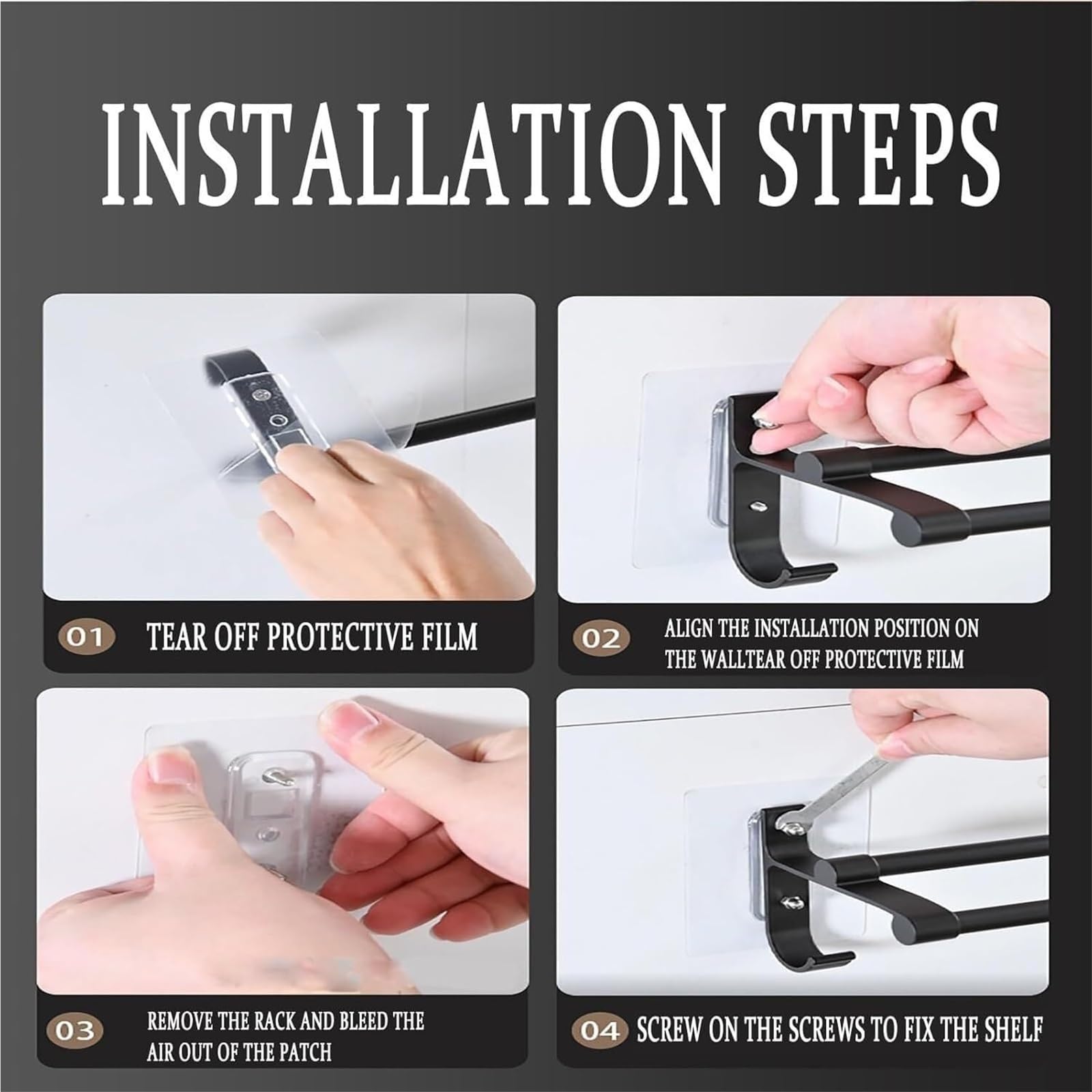 INSTALLATION STEPS

01 TEAR OFF PROTECTIVE FILM

02 ALIGN THE INSTALLATION POSITION ON THE WALLTEAR OFF PROTECTIVE FILM

03 REMOVE THE RACK AND BLEED THE AIR OUT OF THE PATCH

04 SCREW ON THE SCREWS TO FIX THE SHELF