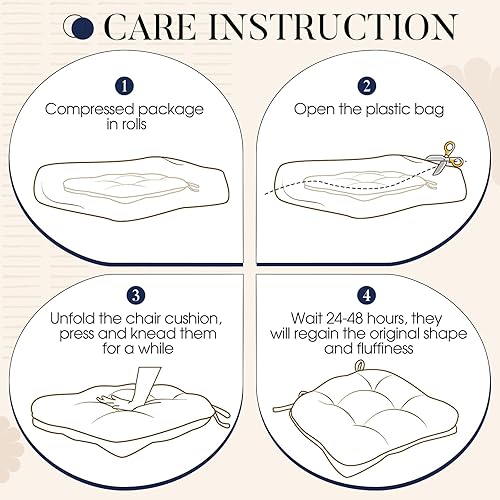 CARE INSTRUCTION

1
Compressed package in rolls

2
Open the plastic bag

3
Unfold the chair cushion, press and knead them for a while

4
Wait 24-48 hours, they will regain the original shape and fluffiness