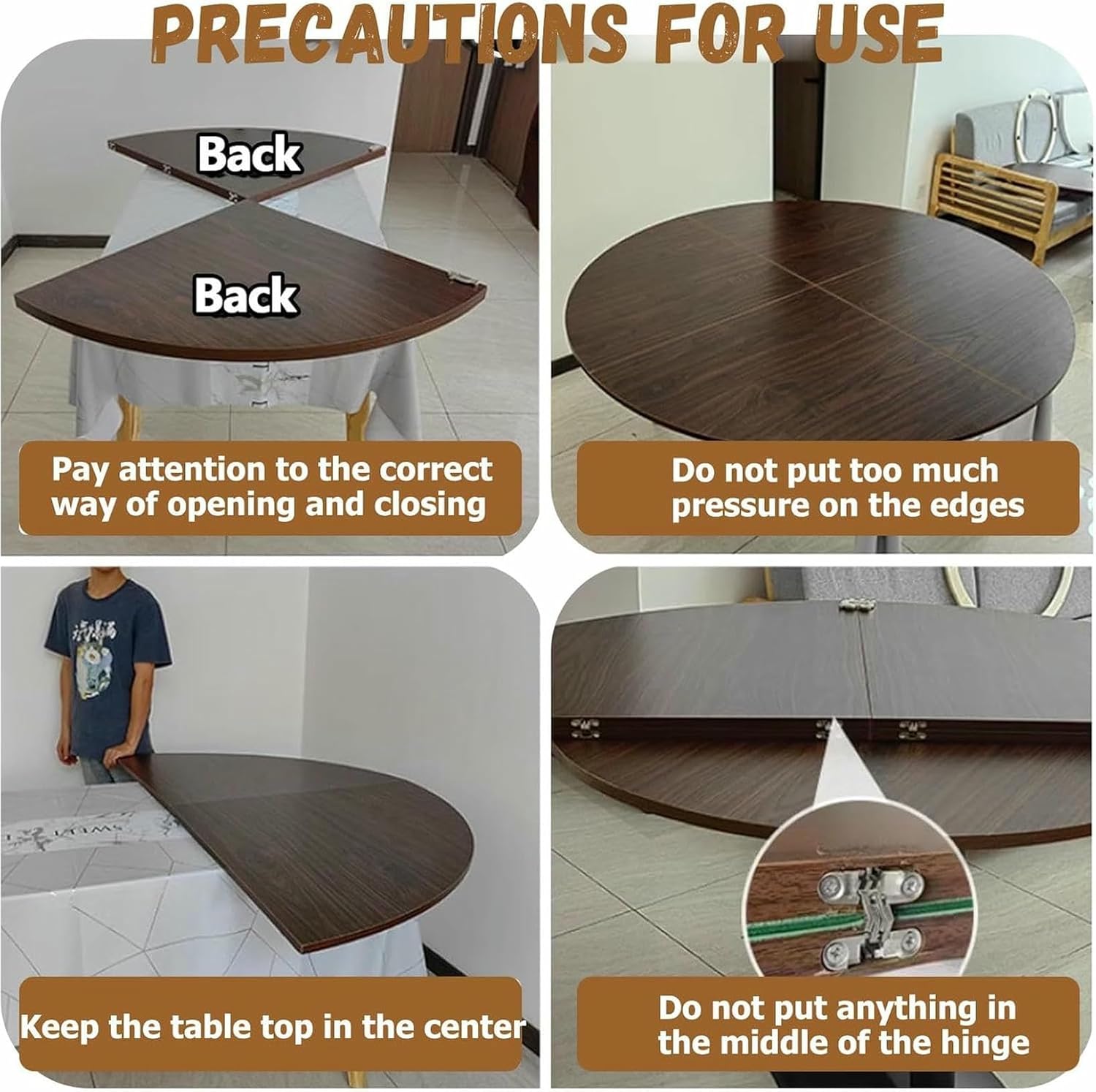 PRECAUTIONS FOR USE

Back

Back

Pay attention to the correct way of opening and closing

Do not put too much pressure on the edges

Keep the table top in the center

Do not put anything in the middle of the hinge