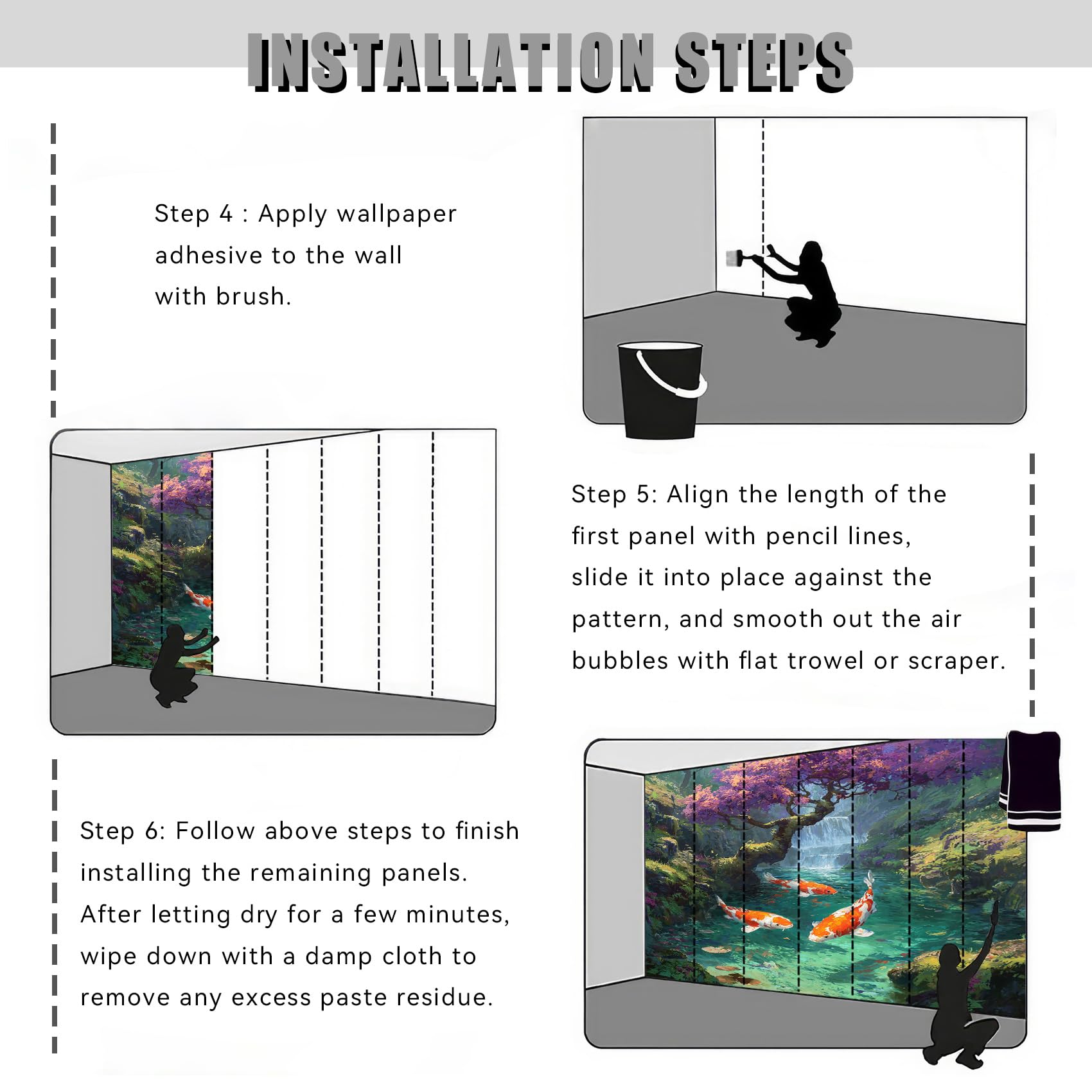 INSTALLATION STEPS

Step 4 : Apply wallpaper adhesive to the wall with brush.

Step 5: Align the length of the first panel with pencil lines, slide it into place against the pattern, and smooth out the air bubbles with flat trowel or scraper.

Step 6: Follow above steps to finish installing the remaining panels. After letting dry for a few minutes, wipe down with a damp cloth to remove any excess paste residue.