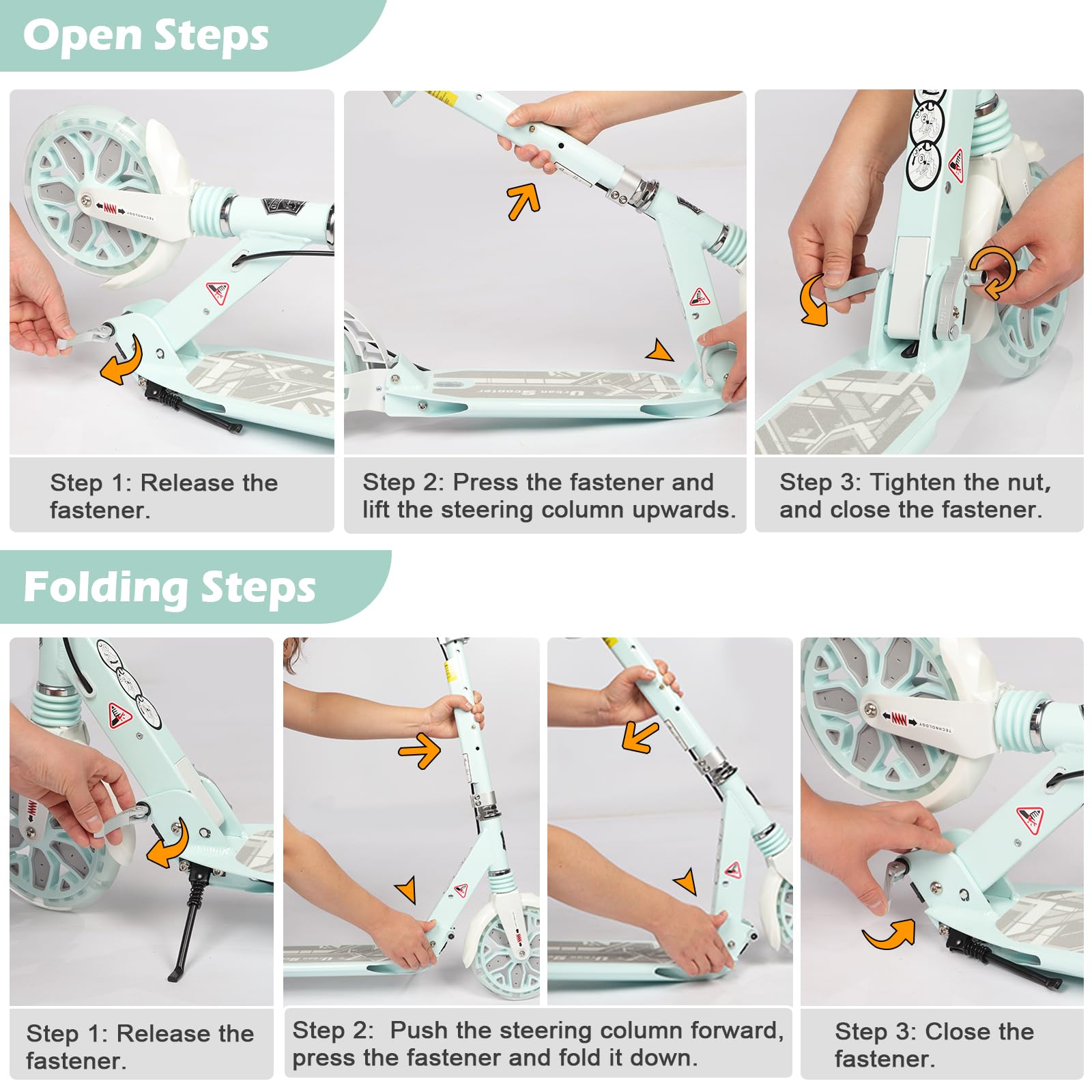 Open Steps

TECHNOLOGY

Urban Scooter

Step 1: Release the fastener.

Step 2: Press the fastener and lift the steering column upwards.

Step 3: Tighten the nut, and close the fastener.

Folding Steps

TECHNOLOGY

Step 1: Release the fastener.

Step 2: Push the steering column forward, press the fastener and fold it down.

Step 3: Close the fastener.