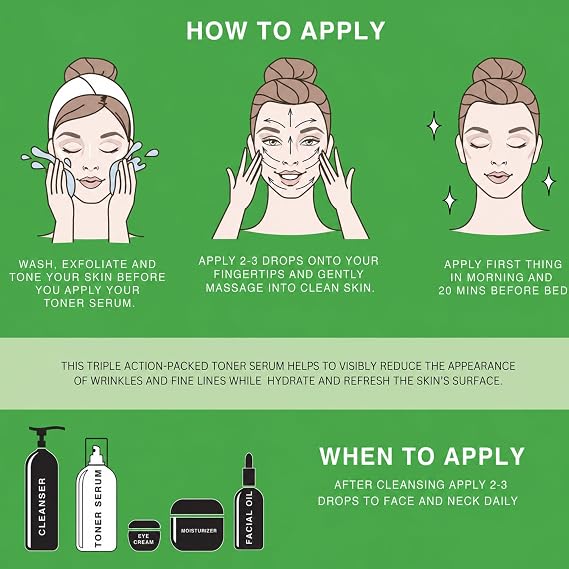 HOW TO APPLY

WASH, EXFOLIATE AND TONE YOUR SKIN BEFORE YOU APPLY YOUR TONER SERUM.

APPLY 2-3 DROPS ONTO YOUR FINGERTIPS AND GENTLY MASSAGE INTO CLEAN SKIN.

APPLY FIRST THING IN MORNING AND 20 MINS BEFORE BED

THIS TRIPLE ACTION-PACKED TONER SERUM HELPS TO VISIBLY REDUCE THE APPEARANCE OF WRINKLES AND FINE LINES WHILE HYDRATE AND REFRESH THE SKIN'S SURFACE.

CLEANSER

TONER SERUM

EYE CREAM

MOISTURIZER

FACIAL OIL

WHEN TO APPLY

AFTER CLEANSING APPLY 2-3 DROPS TO FACE AND NECK DAILY