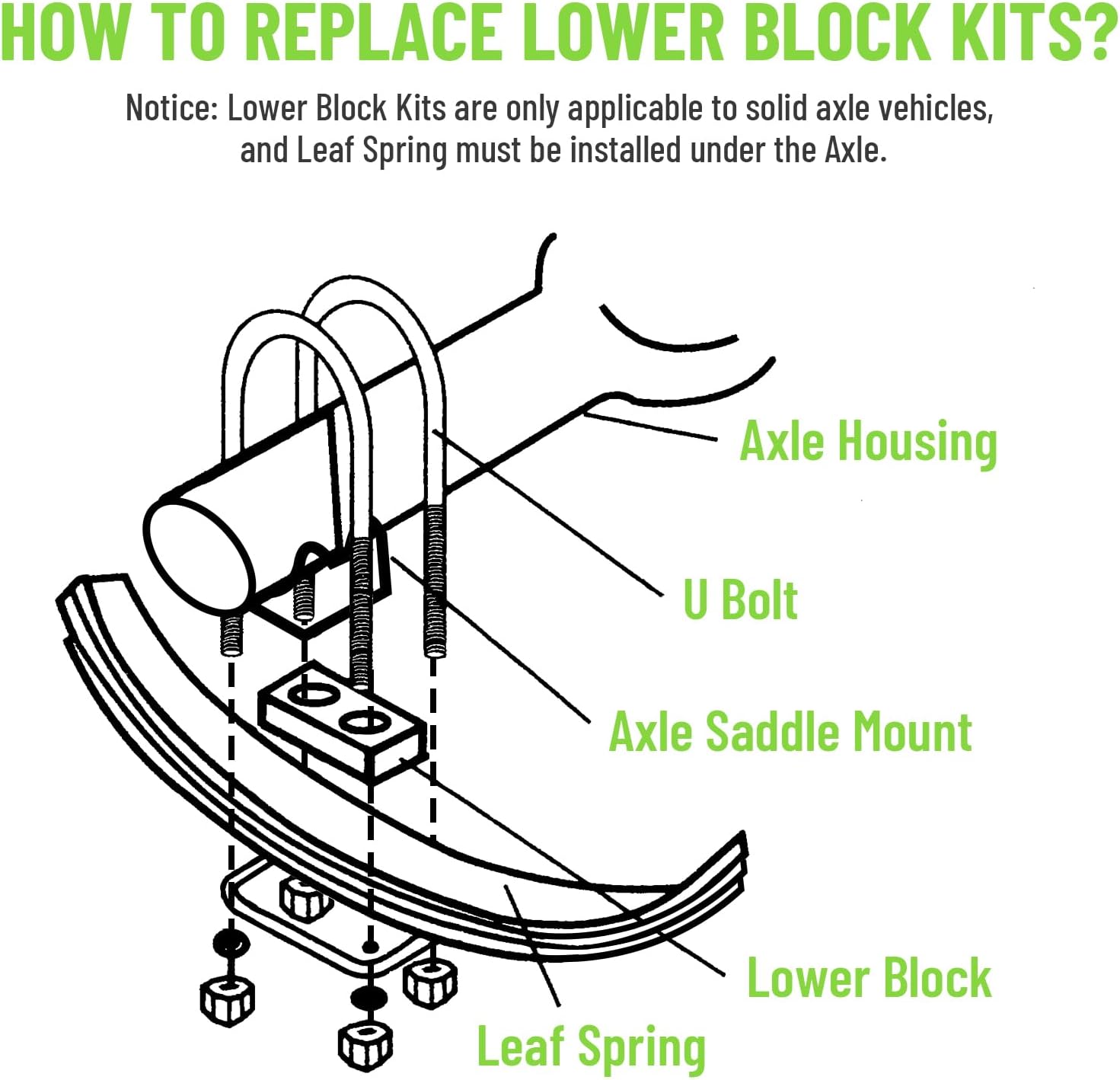 HOW TO REPLACE LOWER BLOCK KITS?

Notice: Lower Block Kits are only applicable to solid axle vehicles, and Leaf Spring must be installed under the Axle.

Axle Housing

U Bolt

Axle Saddle Mount

Lower Block

Leaf Spring