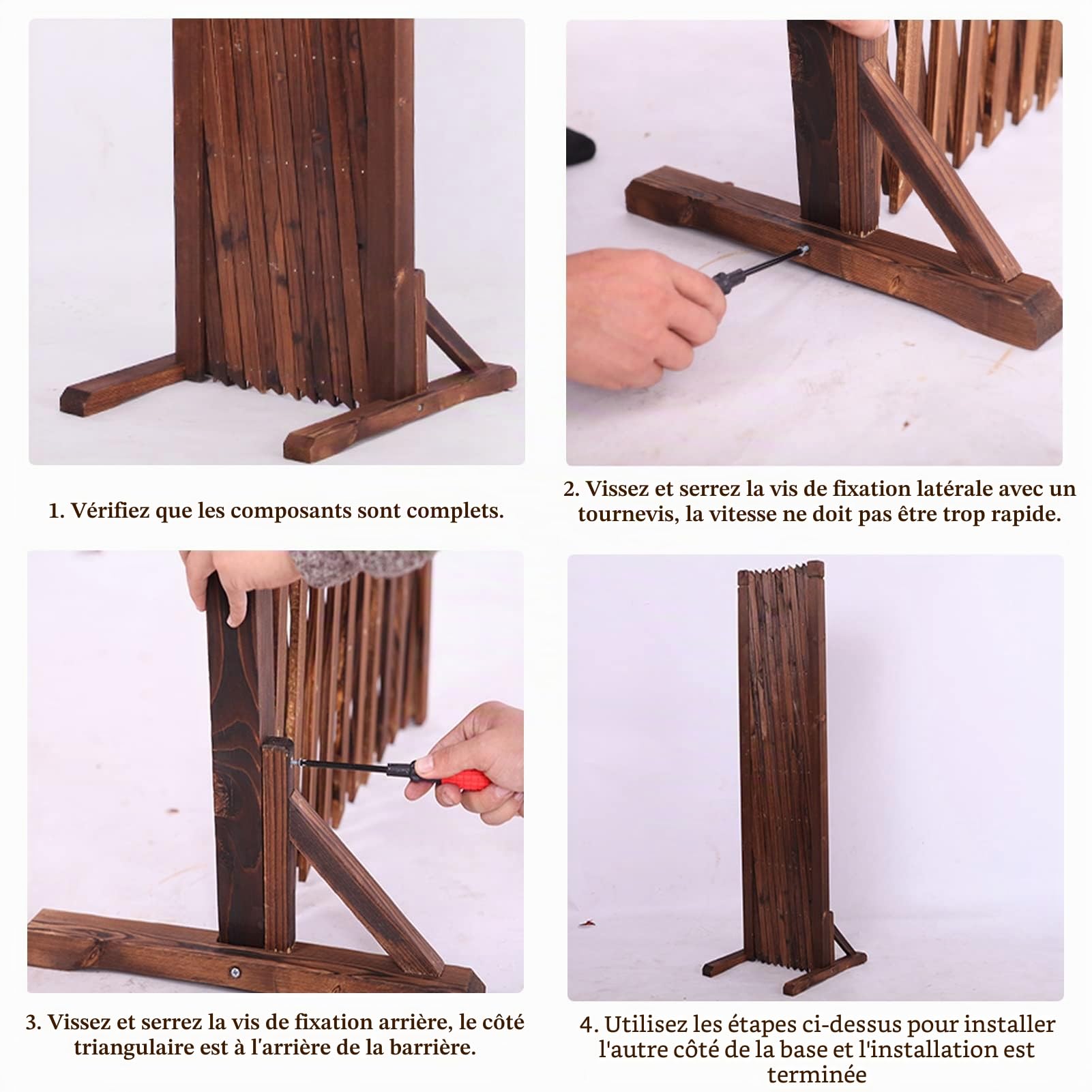 1. Vérifiez que les composants sont complets.

2. Vissez et serrez la vis de fixation latérale avec un tournevis, la vitesse ne doit pas être trop rapide.

3. Vissez et serrez la vis de fixation arrière, le côté triangulaire est à l'arrière de la barrière.

4. Utilisez les étapes ci-dessus pour installer l'autre côté de la base et l'installation est terminée