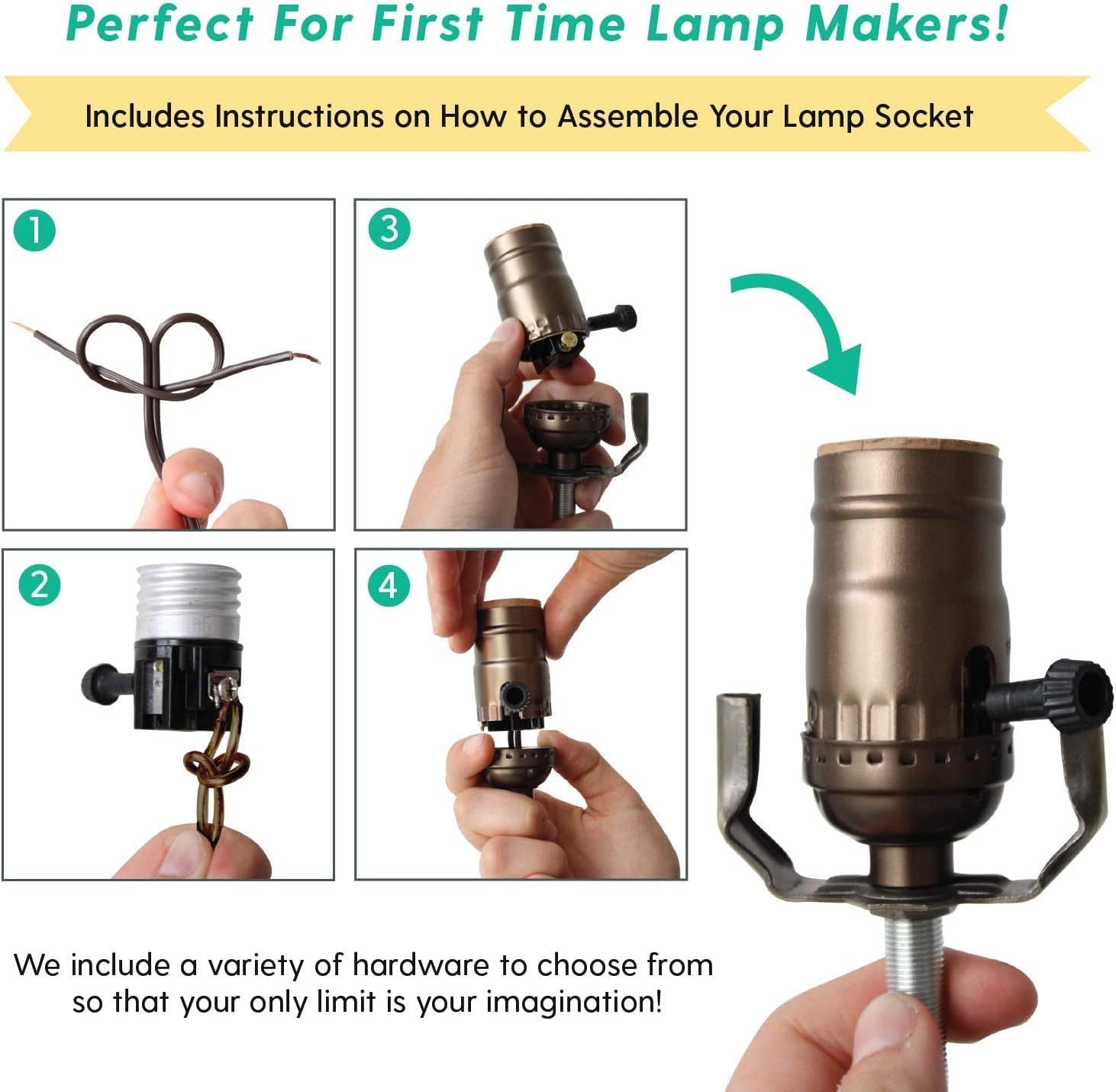 Perfect For First Time Lamp Makers!

Includes Instructions on How to Assemble Your Lamp Socket

1

3

2

4

We include a variety of hardware to choose from so that your only limit is your imagination!