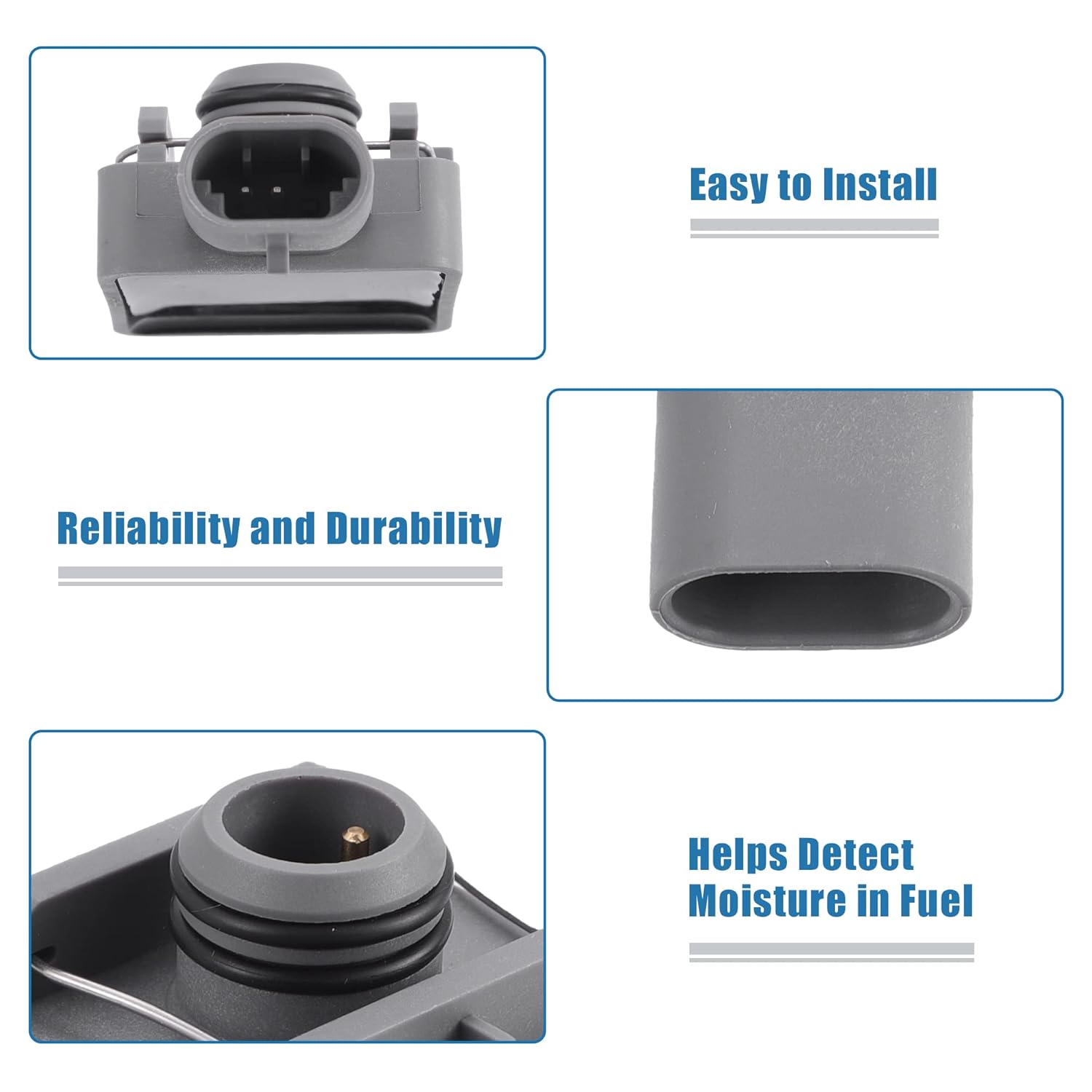 Easy to Install

Reliability and Durability

Helps Detect Moisture in Fuel