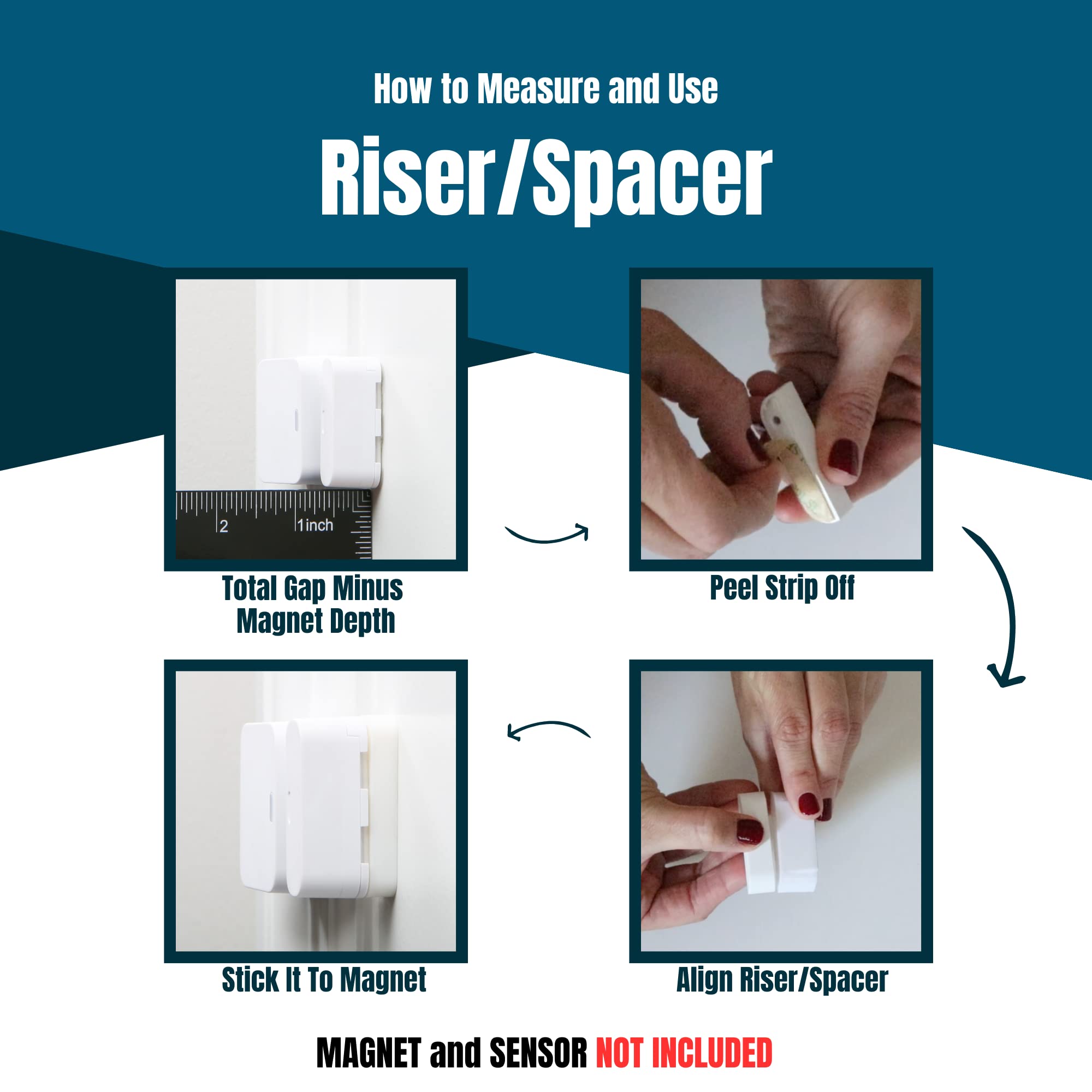 How to Measure and Use

Riser/Spacer

2 1inch

Total Gap Minus Magnet Depth

Peel Strip Off

Stick It To Magnet

Align Riser/Spacer

MAGNET and SENSOR NOT INCLUDED