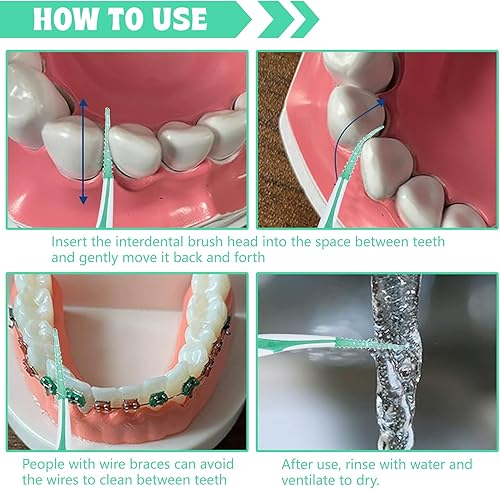 HOW TO USE

Insert the interdental brush head into the space between teeth and gently move it back and forth

People with wire braces can avoid the wires to clean between teeth

After use, rinse with water and ventilate to dry.