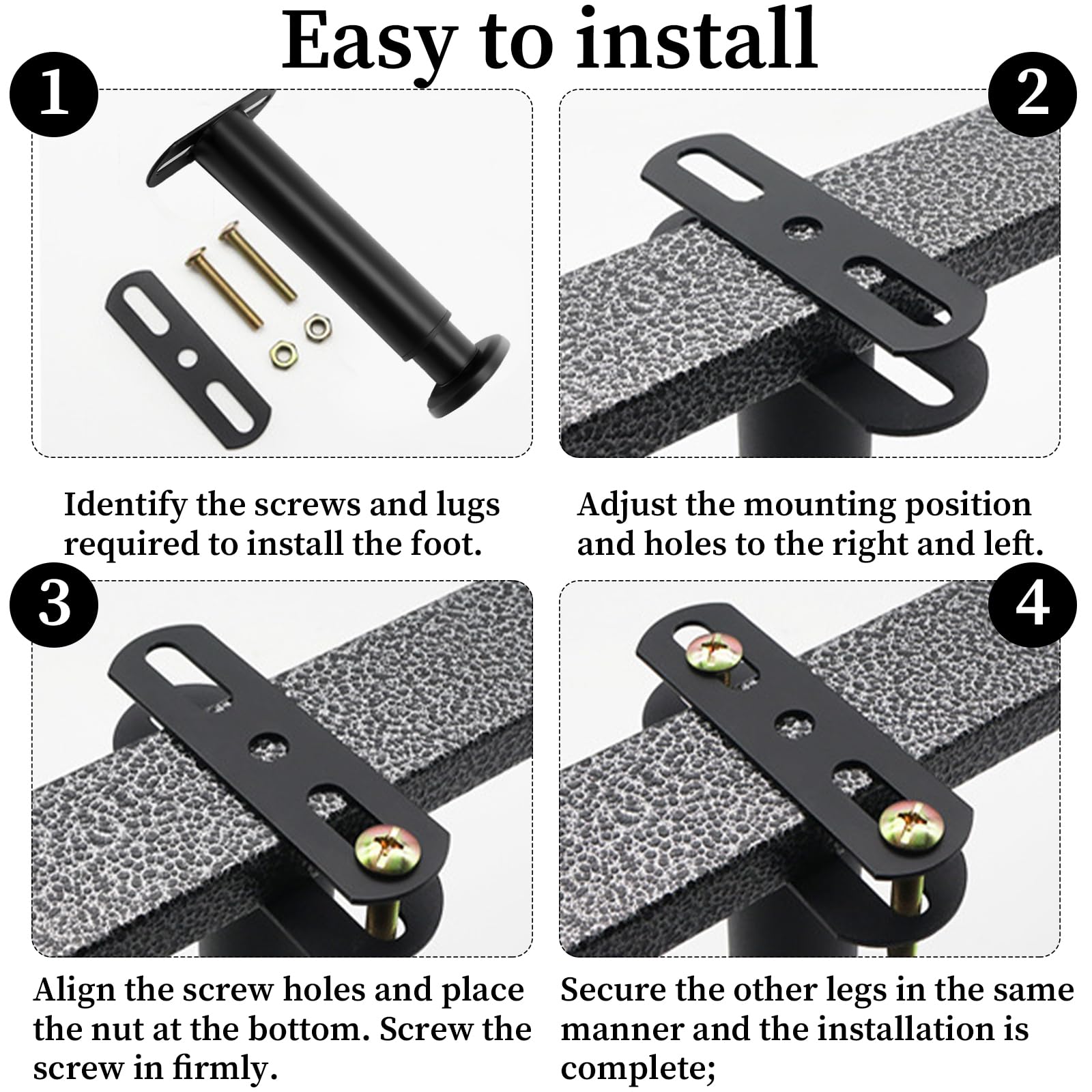 Easy to install

1

Identify the screws and lugs required to install the foot.

2

Adjust the mounting position and holes to the right and left.

3

Align the screw holes and place the nut at the bottom. Screw the screw in firmly.

4

Secure the other legs in the same manner and the installation is complete;