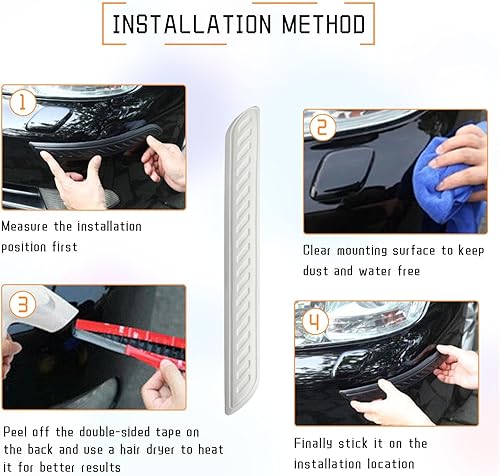 INSTALLATION METHOD

1

Measure the installation position first

2

Clear mounting surface to keep dust and water free

3

Peel off the double-sided tape on the back and use a hair dryer to heat it for better results

4

Finally stick it on the installation location