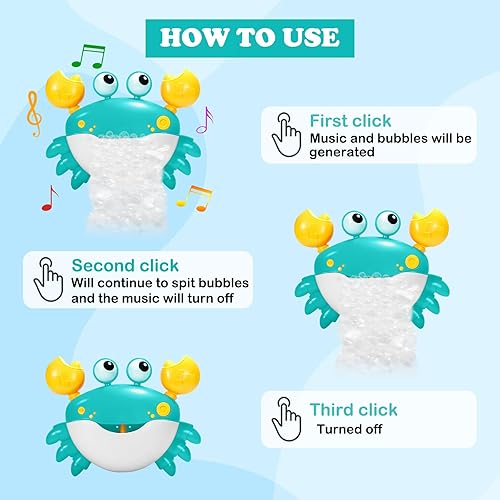 HOW TO USE

First click
Music and bubbles will be generated

Second click
Will continue to spit bubbles and the music will turn off

Third click
Turned off