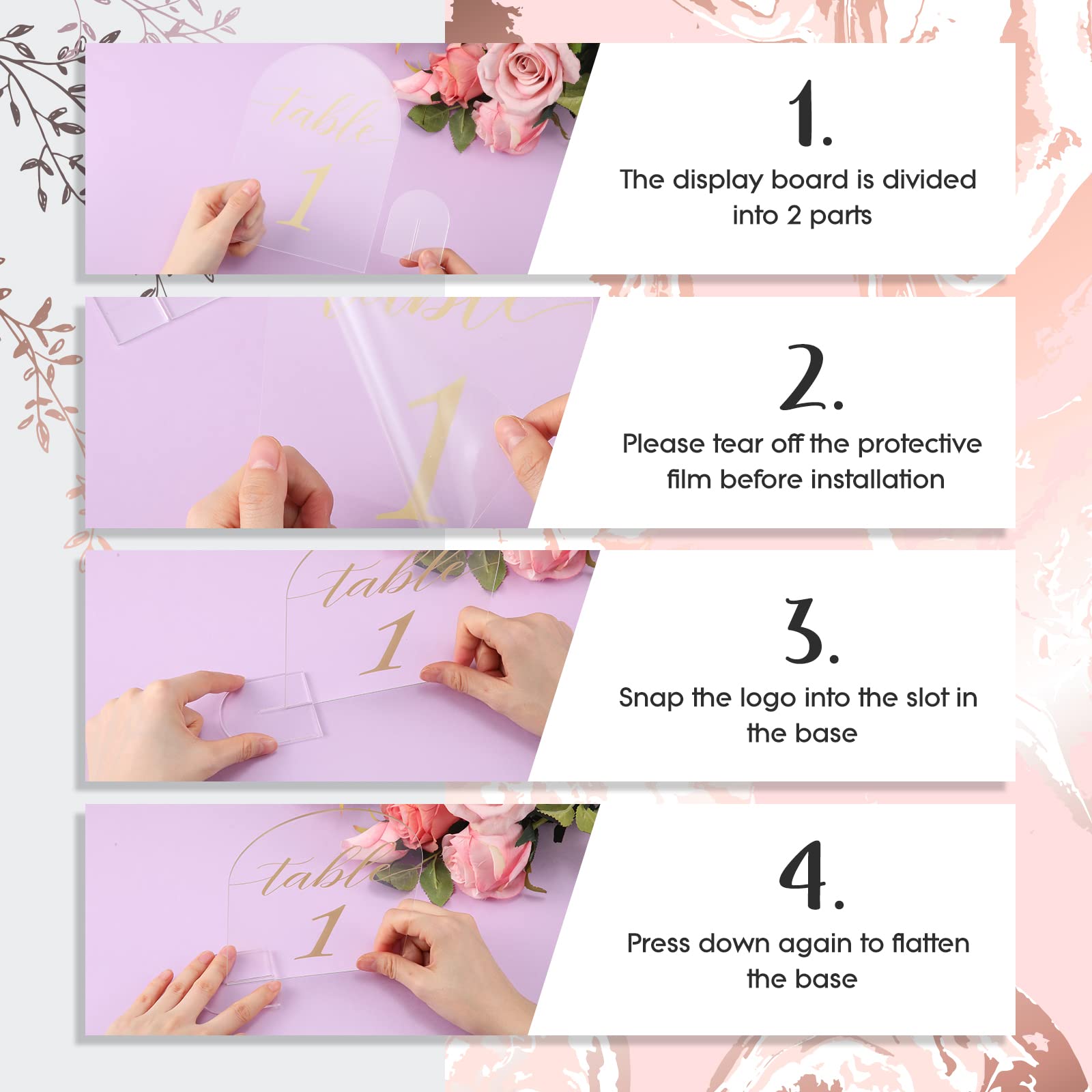 table
1

1.
The display board is divided into 2 parts

1

2.
Please tear off the protective film before installation

table
1

3.
Snap the logo into the slot in the base

table
1

4.
Press down again to flatten the base