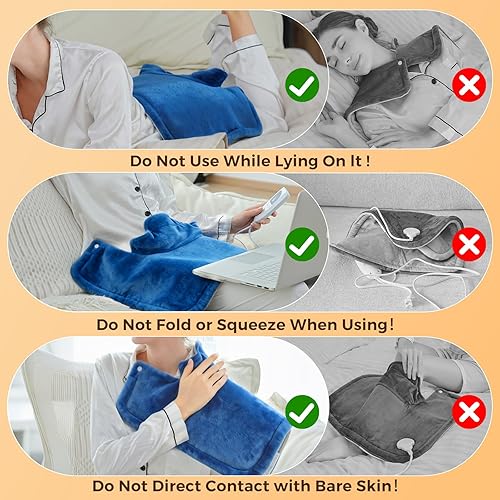 Do Not Use While Lying On It !

Do Not Fold or Squeeze When Using!

Do Not Direct Contact with Bare Skin!