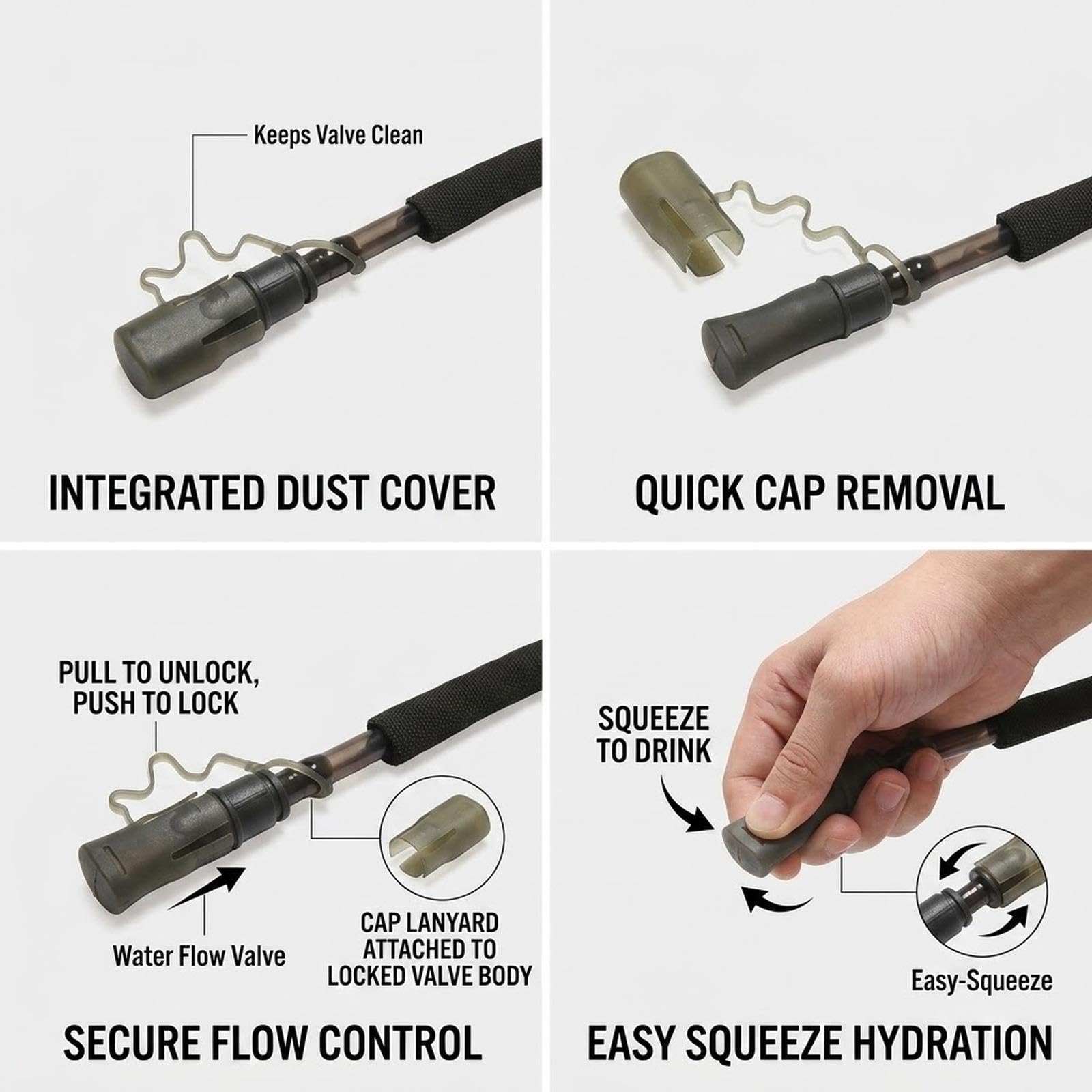 Keeps Valve Clean

INTEGRATED DUST COVER

QUICK CAP REMOVAL

PULL TO UNLOCK, PUSH TO LOCK

Water Flow Valve

CAP LANYARD ATTACHED TO LOCKED VALVE BODY

SECURE FLOW CONTROL

SQUEEZE TO DRINK

Easy-Squeeze

EASY SQUEEZE HYDRATION