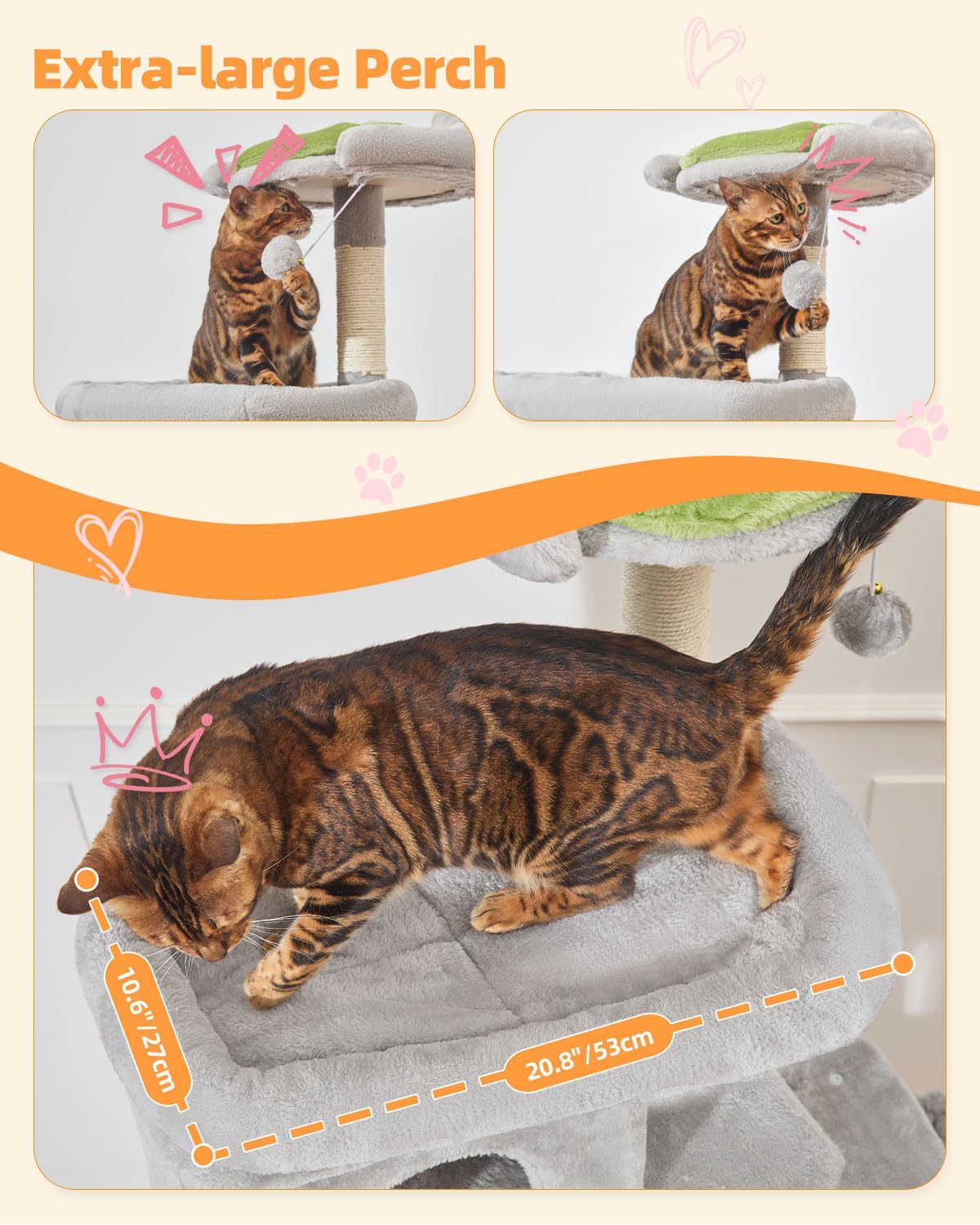 Extra-large Perch

10.6"/27cm

20.8"/53cm