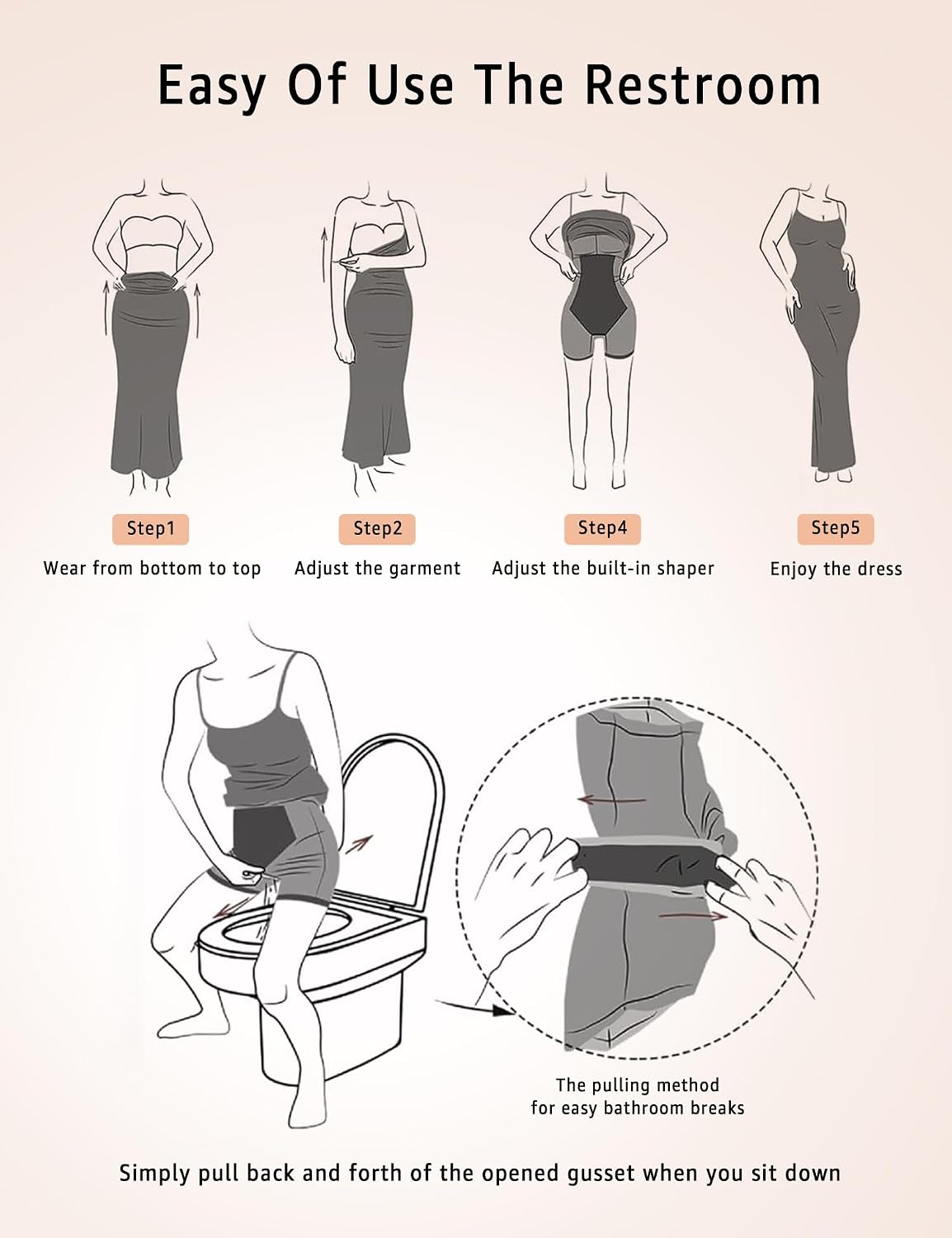 Easy Of Use The Restroom

Step1
Wear from bottom to top

Step2
Adjust the garment

Step4
Adjust the built-in shaper

Step5
Enjoy the dress

The pulling method for easy bathroom breaks

Simply pull back and forth of the opened gusset when you sit down