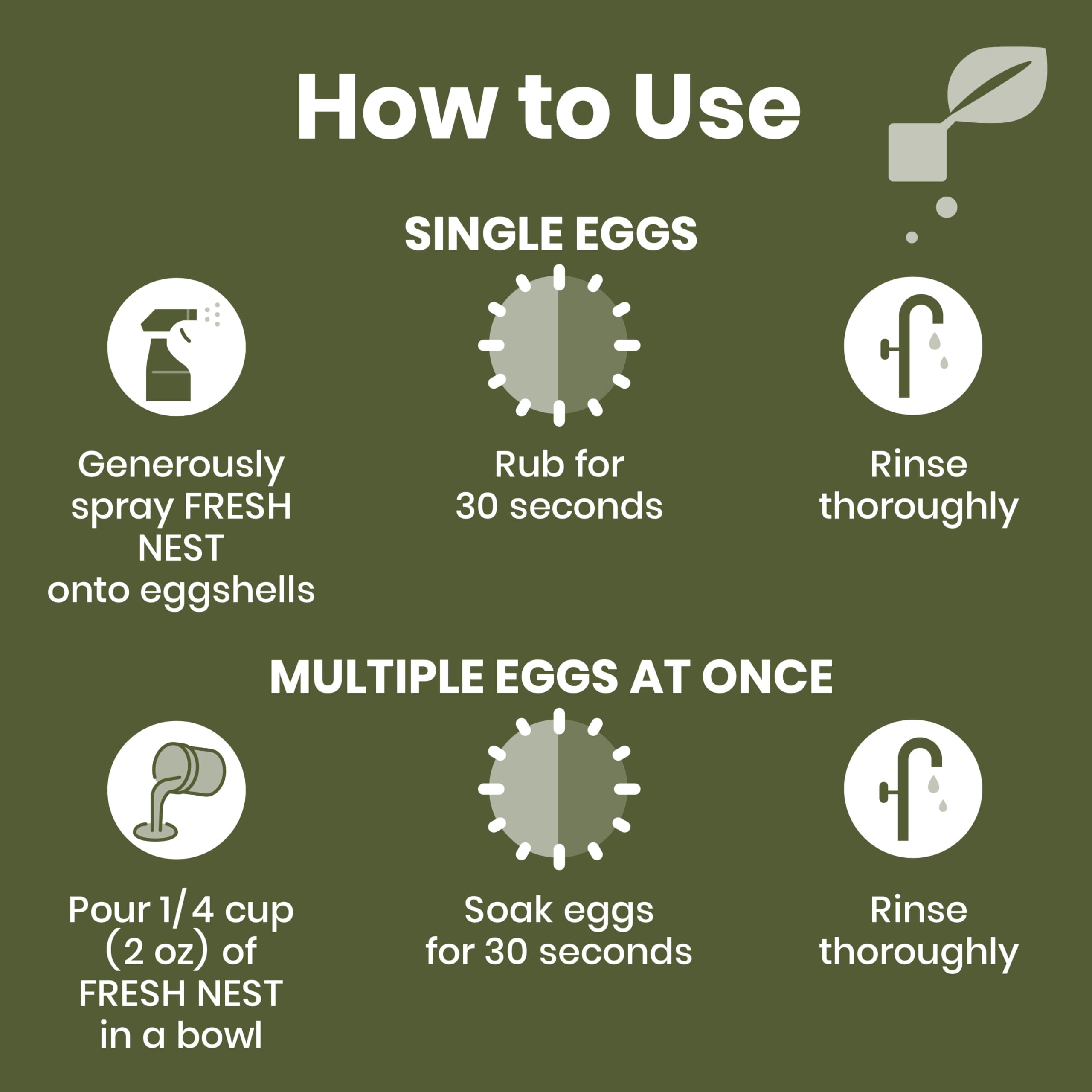 How to Use

SINGLE EGGS

Generously spray FRESH NEST onto eggshells

Rub for 30 seconds

Rinse thoroughly

MULTIPLE EGGS AT ONCE

Pour 1/4 cup (2 oz) of FRESH NEST in a bowl

Soak eggs for 30 seconds

Rinse thoroughly