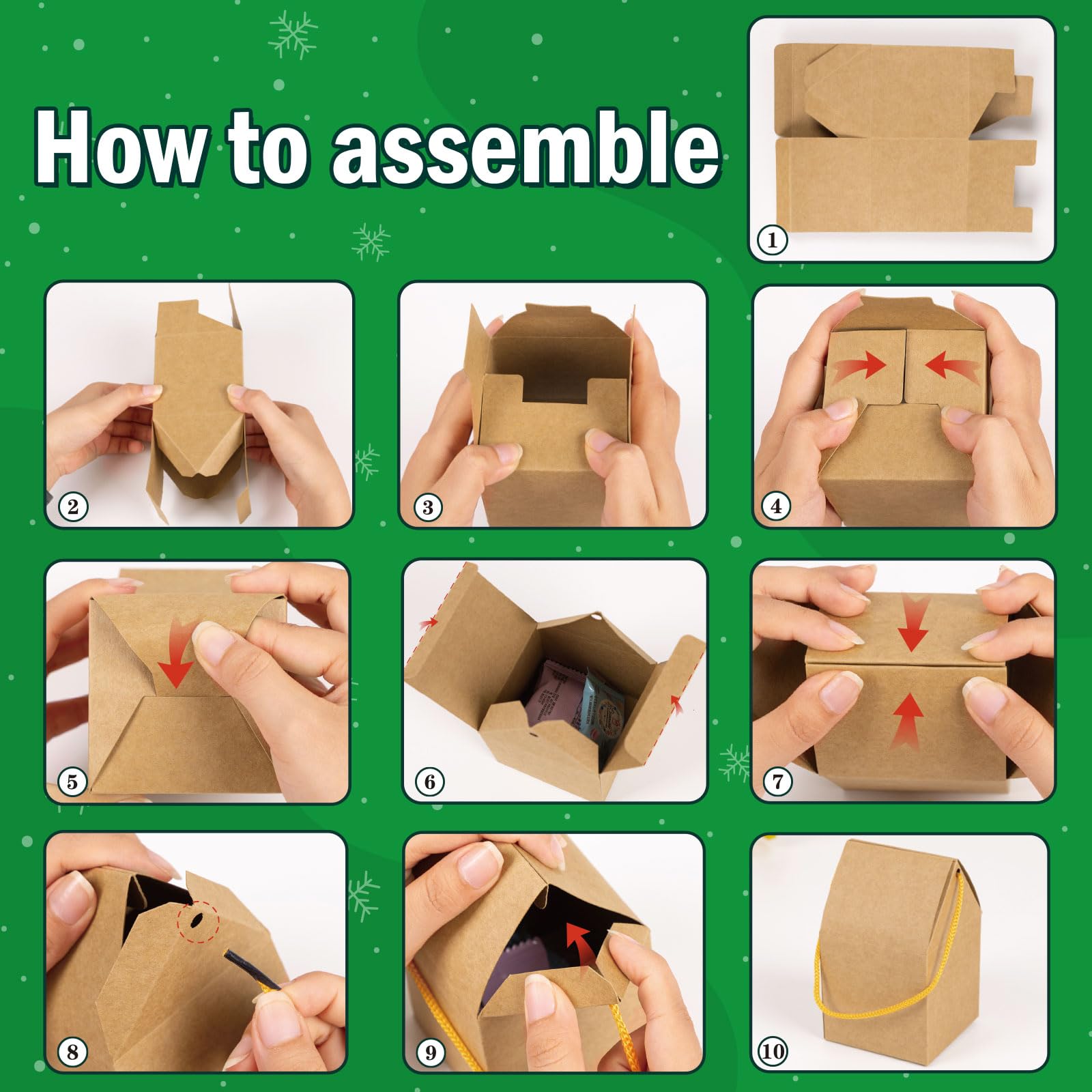 How to assemble

①

②

③

④

⑤

⑥

⑦

⑧

⑨

⑩