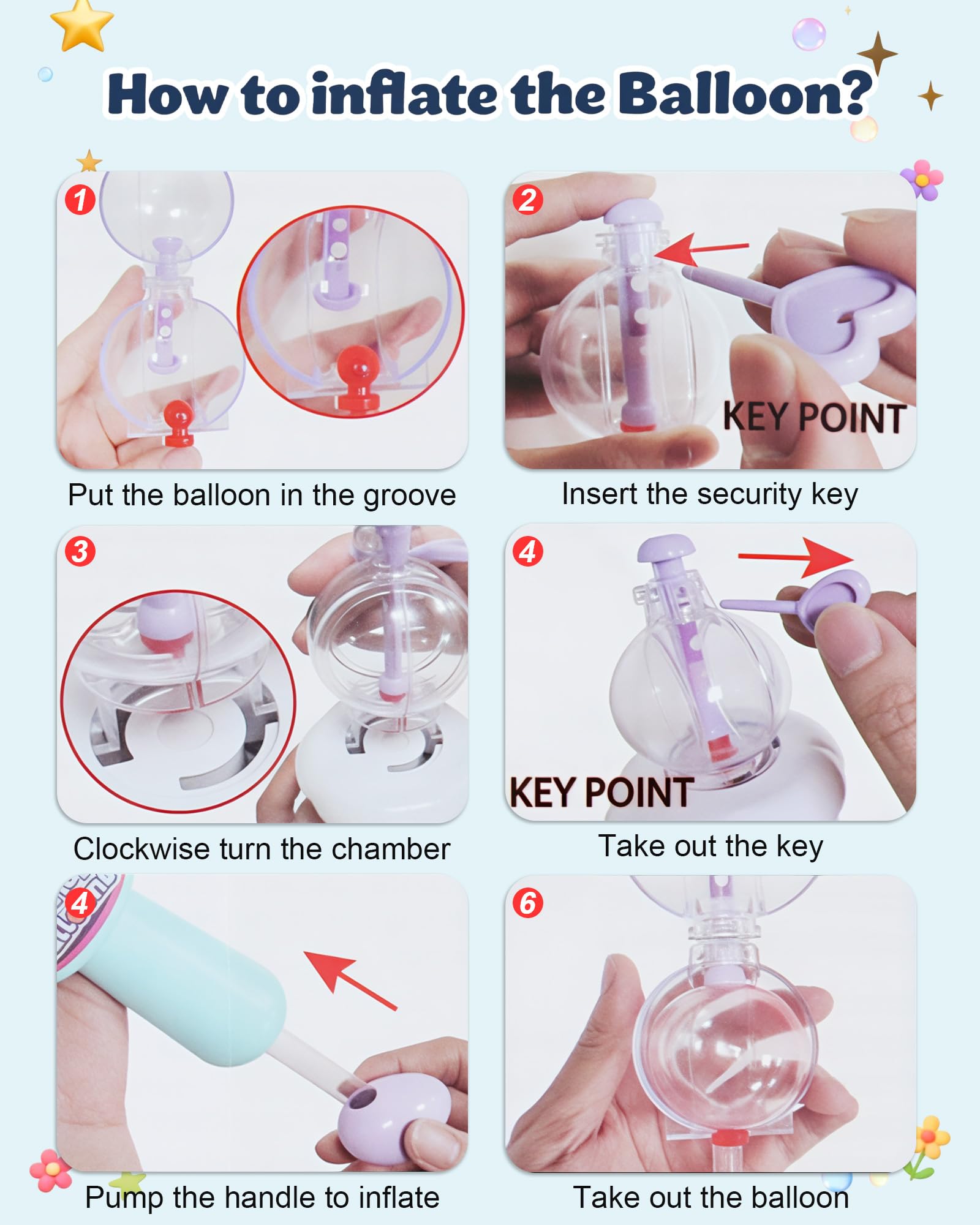 How to inflate the Balloon?

1

Put the balloon in the groove

2

KEY POINT

Insert the security key

3

Clockwise turn the chamber

4

KEY POINT

Take out the key

4

Pump the handle to inflate

6

Take out the balloon