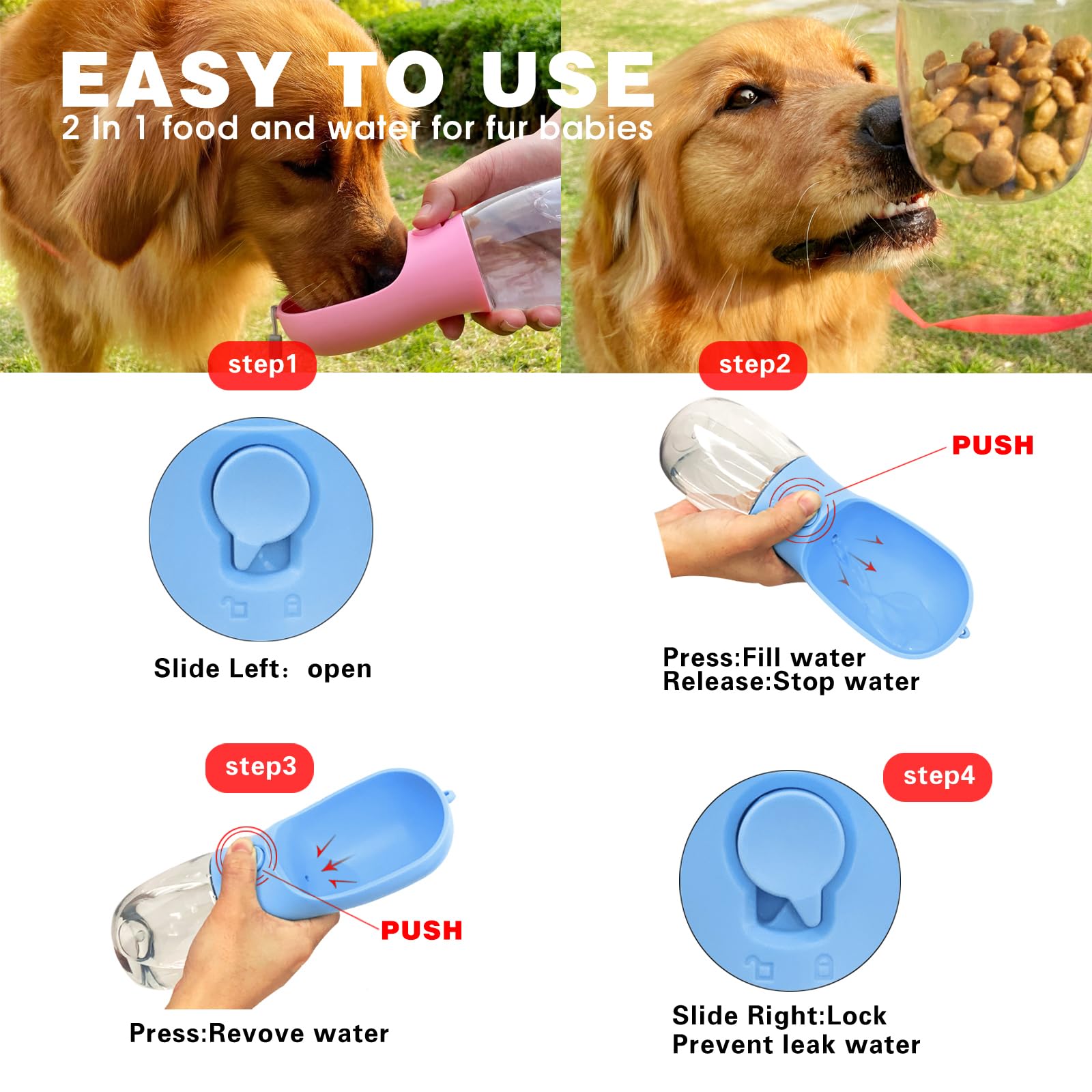 EASY TO USE
2 In 1 food and water for fur babies

step1

Slide Left： open

step2

PUSH

Press:Fill water
Release:Stop water

step3

PUSH

Press:Revove water

step4

Slide Right:Lock
Prevent leak water