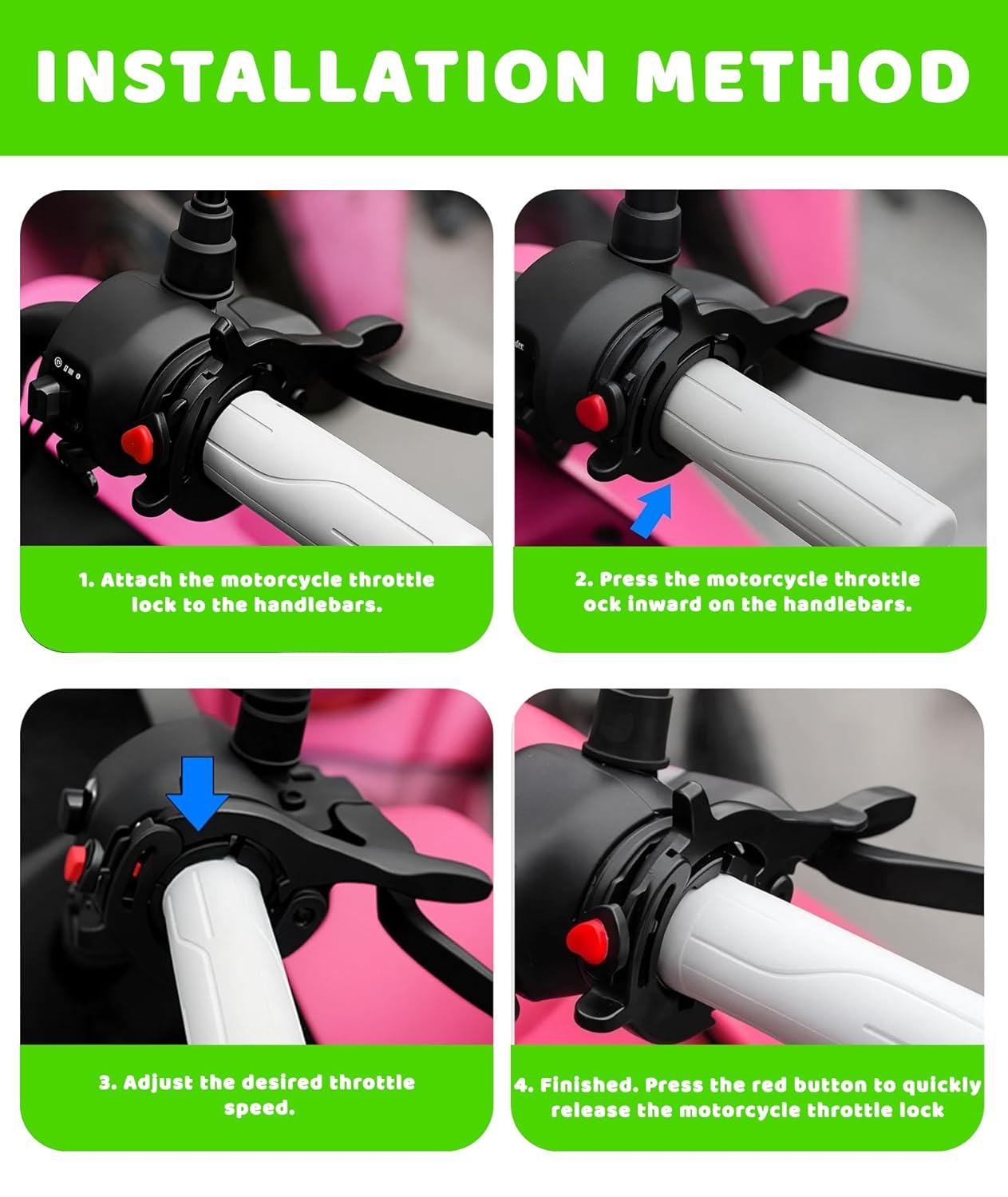 INSTALLATION METHOD

1. Attach the motorcycle throttle lock to the handlebars.

2. Press the motorcycle throttle ock inward on the handlebars.

3. Adjust the desired throttle speed.

4. Finished. Press the red button to quickly release the motorcycle throttle lock