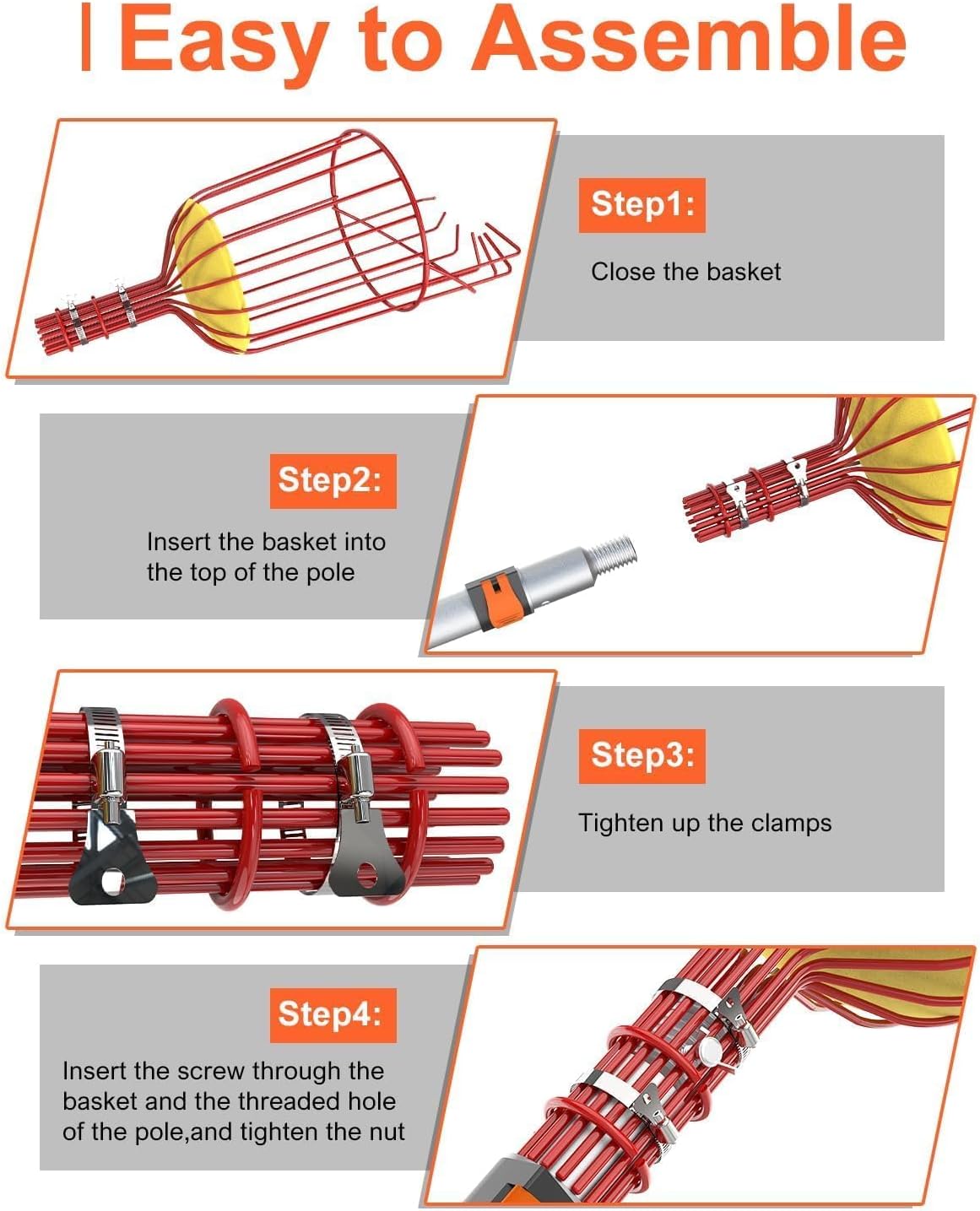 | Easy to Assemble

Step1:

Close the basket

Step2:

Insert the basket into the top of the pole

Step3:

Tighten up the clamps

Step4:

Insert the screw through the basket and the threaded hole of the pole,and tighten the nut