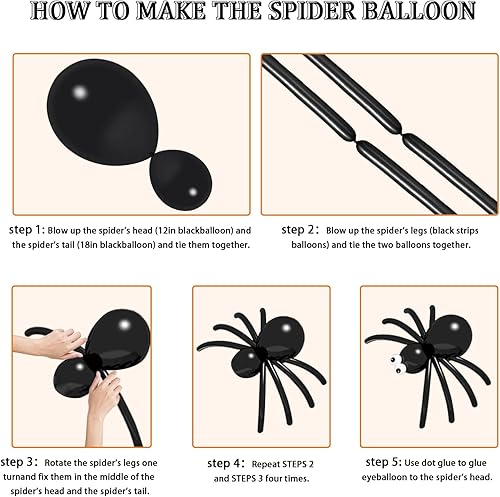 HOW TO MAKE THE SPIDER BALLOON

step 1: Blow up the spider's head (12in blackballoon) and the spider's tail (18in blackballoon) and tie them together.

step 2: Blow up the spider's legs (black strips balloons) and tie the two balloons together.

step 3: Rotate the spider's legs one turnand fix them in the middle of the spider's head and the spider's tail.

step 4: Repeat STEPS 2 and STEPS 3 four times.

step 5: Use dot glue to glue eyeballoon to the spider's head.