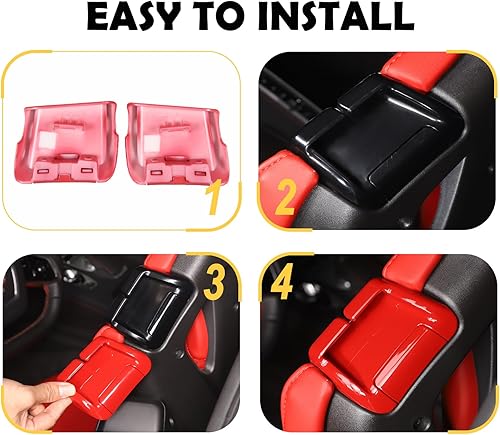 EASY TO INSTALL

1

2

3

4