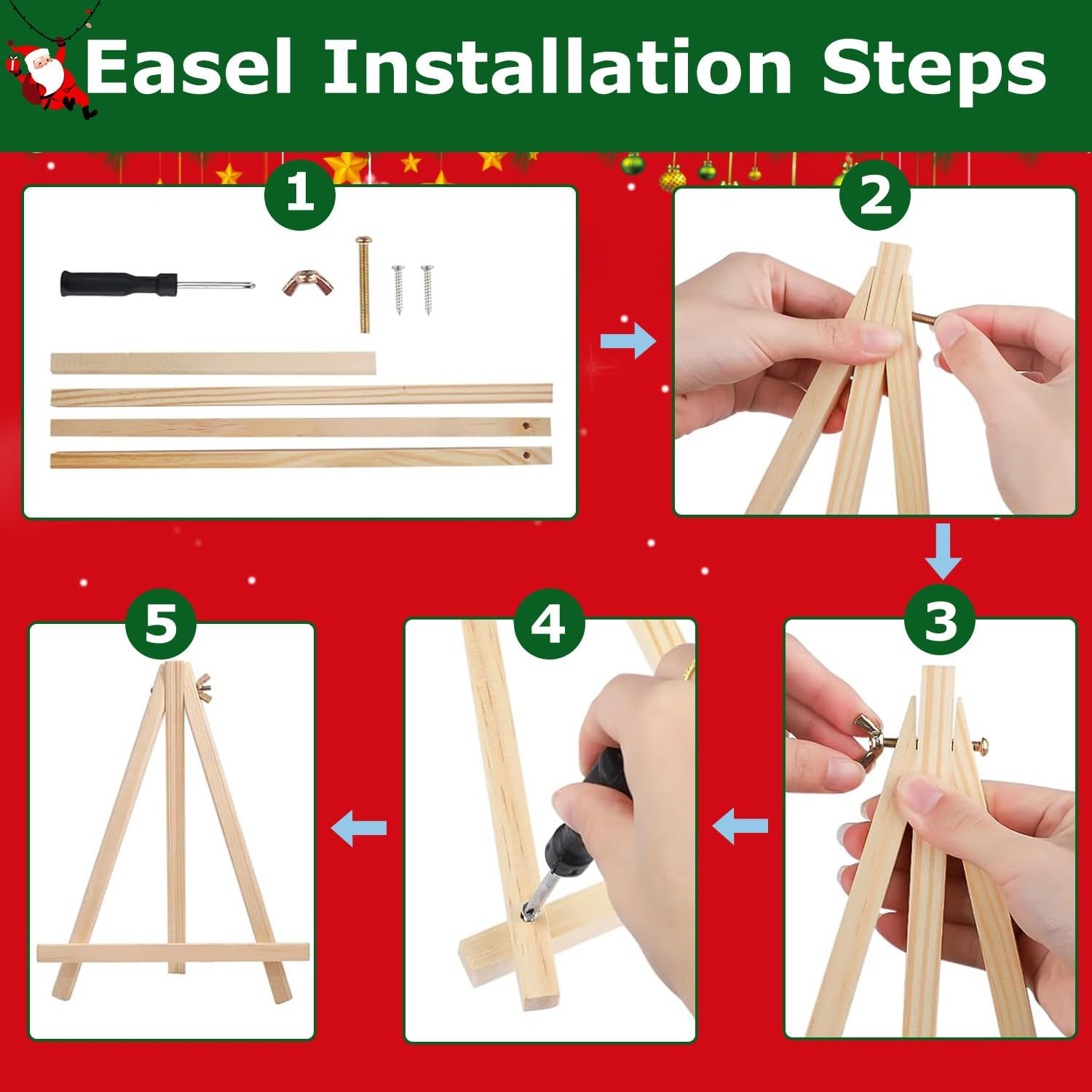 Easel Installation Steps

1

2

3

4

5