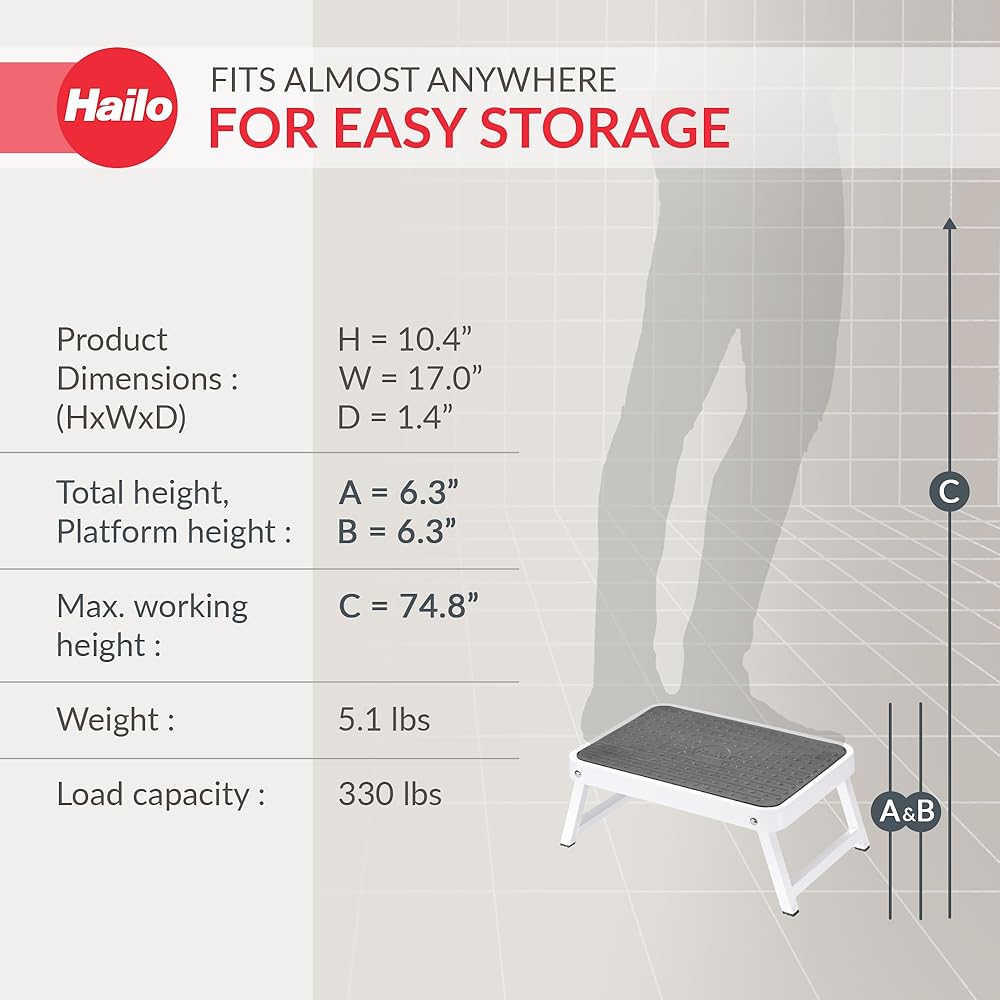 Hailo

FITS ALMOST ANYWHERE
FOR EASY STORAGE

| | |
|---|---|
| Product Dimensions : (HxWxD) | H = 10.4” W = 17.0” D = 1.4” |
| Total height, Platform height : | A = 6.3” B = 6.3” |
| Max. working height : | C = 74.8” |
| Weight : | 5.1 lbs |
| Load capacity : | 330 lbs |

C

A&B