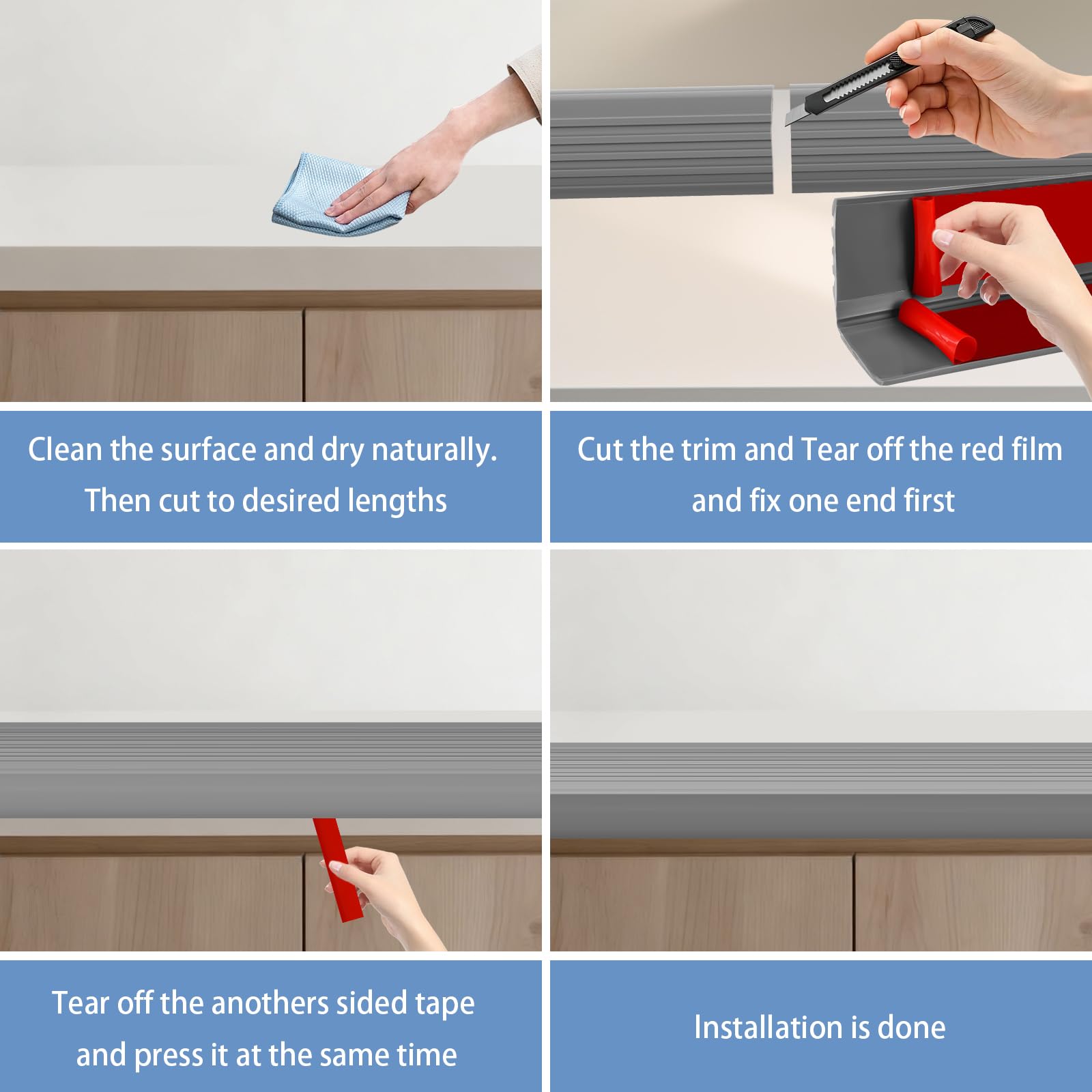 Clean the surface and dry naturally.
Then cut to desired lengths

Cut the trim and Tear off the red film
and fix one end first

Tear off the anothers sided tape
and press it at the same time

Installation is done