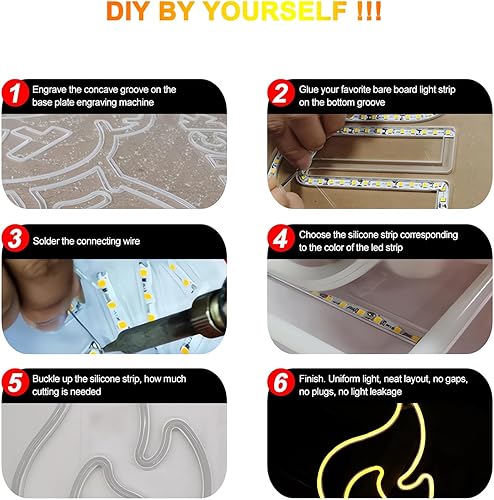 DIY BY YOURSELF !!!

1 Engrave the concave groove on the base plate engraving machine

2 Glue your favorite bare board light strip on the bottom groove

3 Solder the connecting wire

4 Choose the silicone strip corresponding to the color of the led strip

5 Buckle up the silicone strip, how much cutting is needed

6 Finish. Uniform light, neat layout, no gaps, no plugs, no light leakage