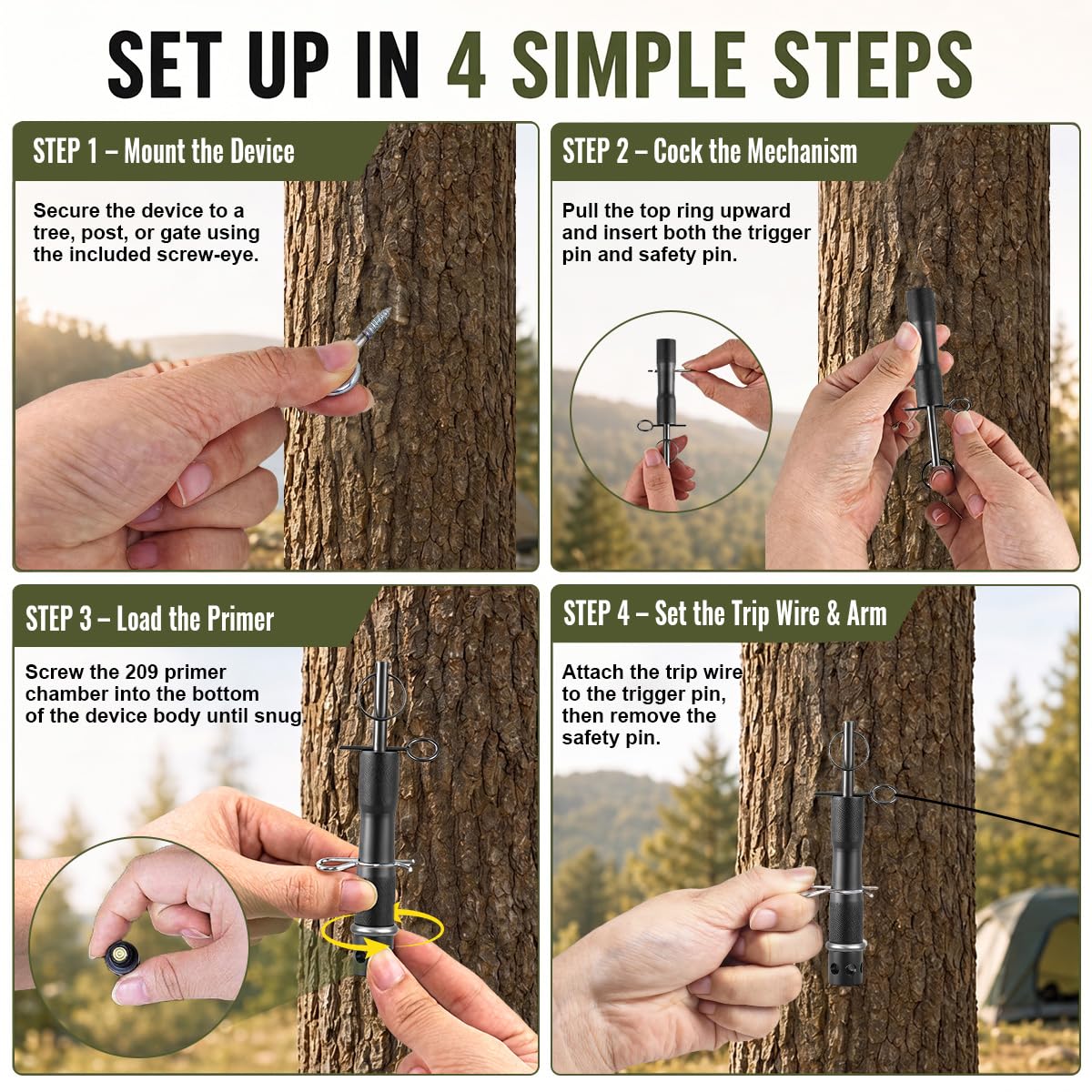 SET UP IN 4 SIMPLE STEPS

STEP 1 – Mount the Device

Secure the device to a tree, post, or gate using the included screw-eye.

STEP 2 – Cock the Mechanism

Pull the top ring upward and insert both the trigger pin and safety pin.

STEP 3 – Load the Primer

Screw the 209 primer chamber into the bottom of the device body until snug.

STEP 4 – Set the Trip Wire & Arm

Attach the trip wire to the trigger pin, then remove the safety pin.