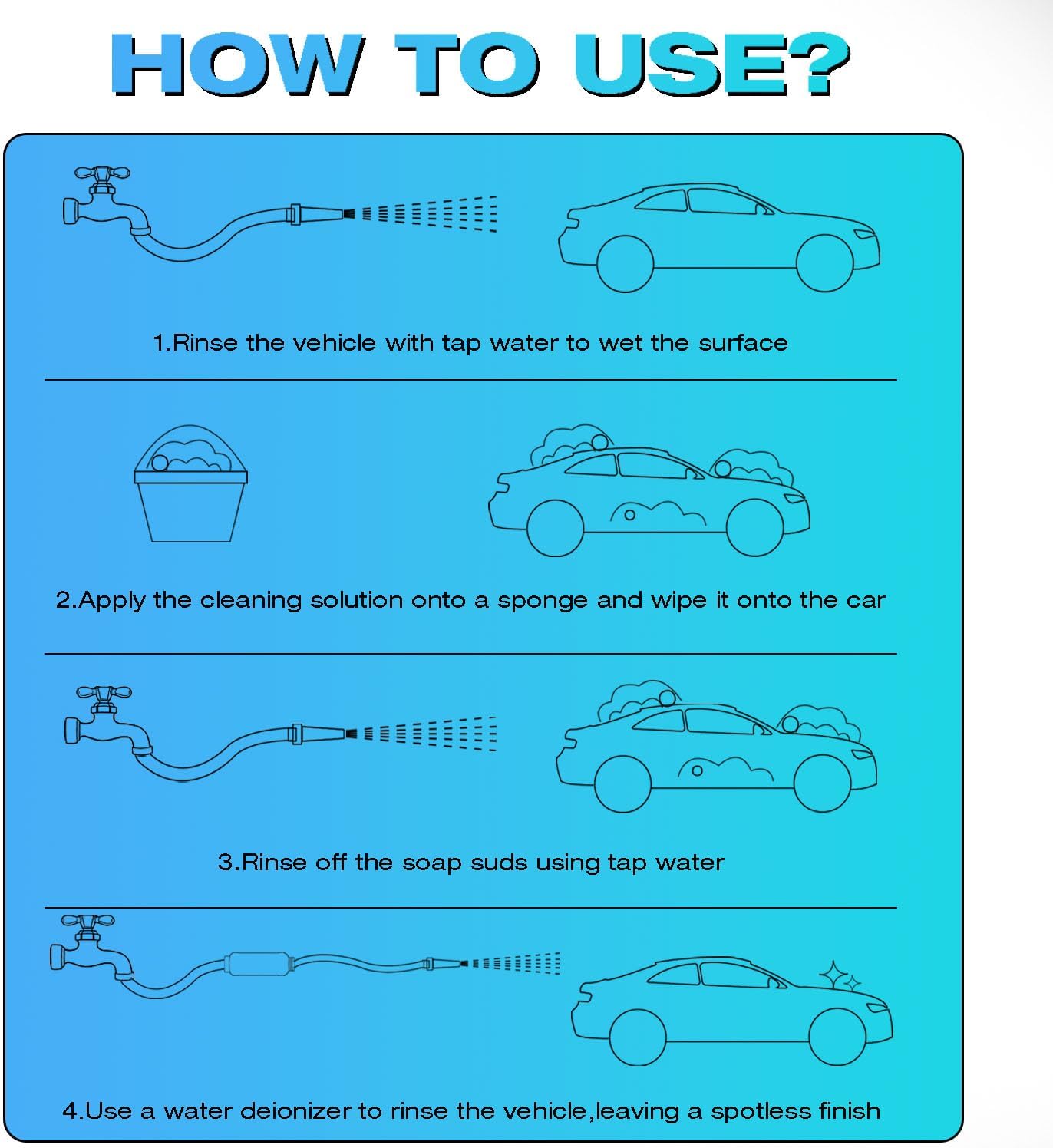 HOW TO USE?

1.Rinse the vehicle with tap water to wet the surface

2.Apply the cleaning solution onto a sponge and wipe it onto the car

3.Rinse off the soap suds using tap water

4.Use a water deionizer to rinse the vehicle,leaving a spotless finish