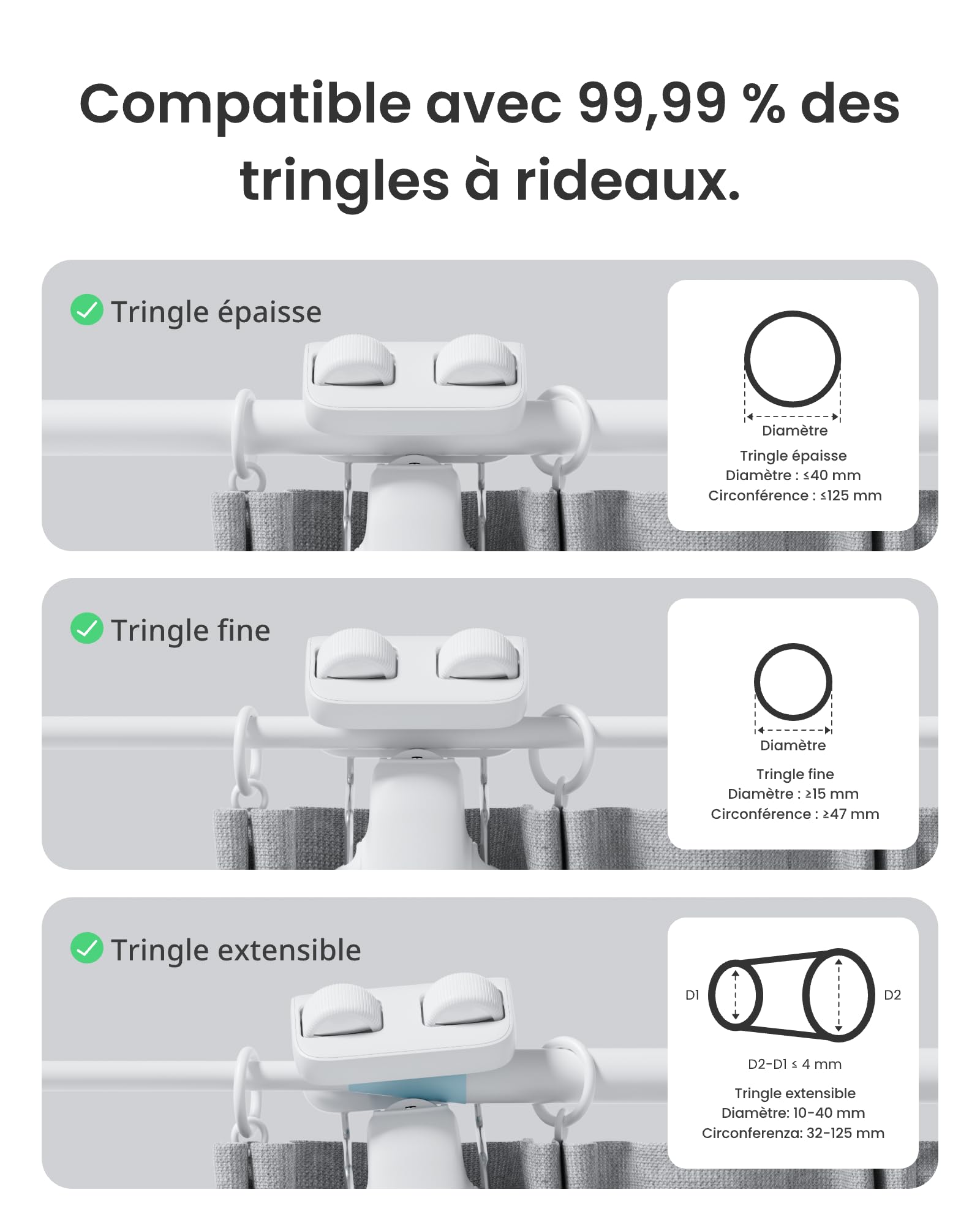 Compatible avec 99,99 % des tringles à rideaux.

Tringle épaisse

Diamètre

Tringle épaisse
Diamètre : ≤40 mm
Circonférence : ≤125 mm

Tringle fine

Diamètre

Tringle fine
Diamètre : ≥15 mm
Circonférence : ≥47 mm

Tringle extensible

D1

D2

D2-D1 ≤ 4 mm

Tringle extensible
Diamètre: 10-40 mm
Circonferenza: 32-125 mm